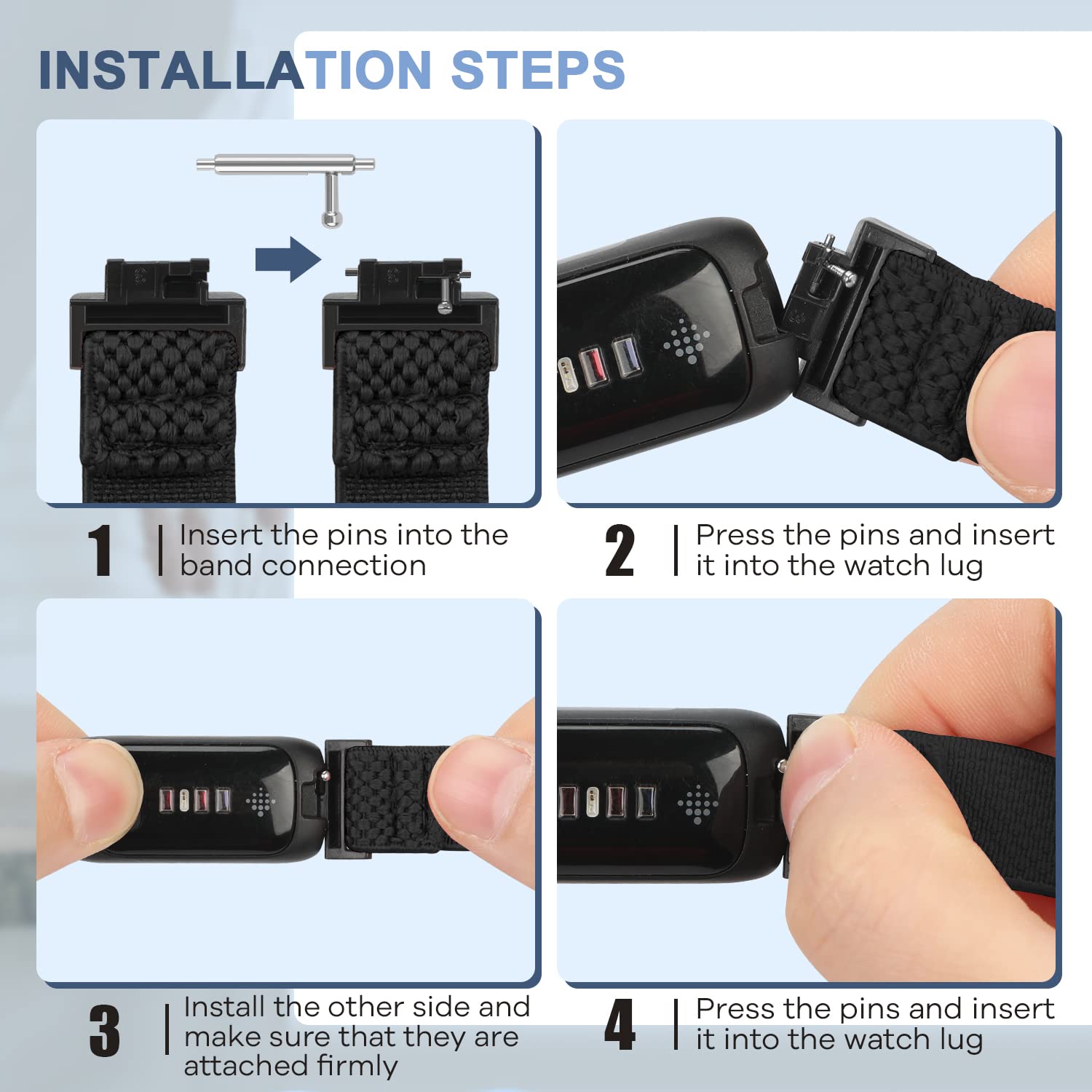 INSTALLATION STEPS

1 | Insert the pins into the band connection

2 | Press the pins and insert it into the watch lug

3 | Install the other side and make sure that they are attached firmly

4 | Press the pins and insert it into the watch lug