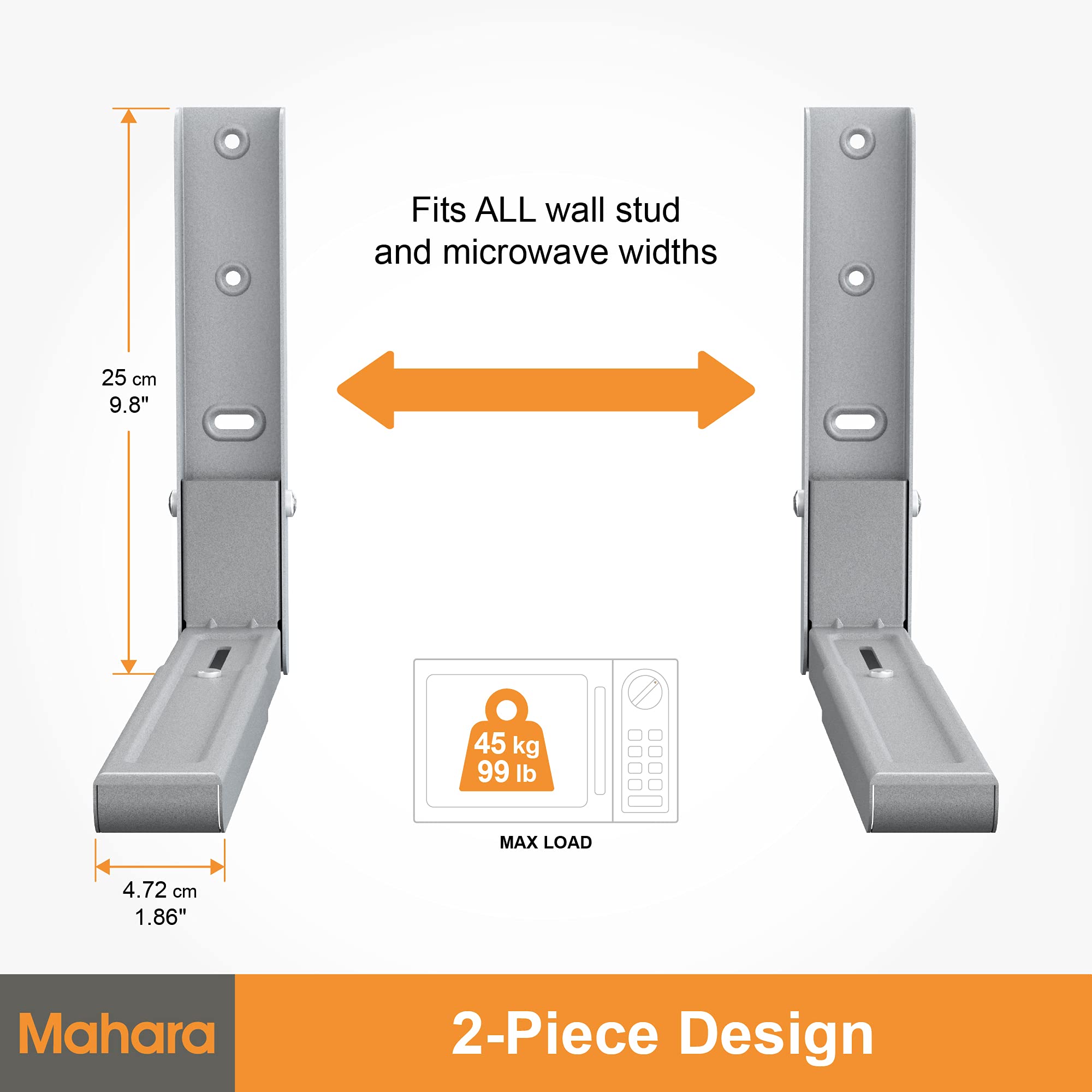 25 cm
9.8"

Fits ALL wall stud and microwave widths

45 kg
99 lb

MAX LOAD

4.72 cm
1.86"

Mahara

2-Piece Design