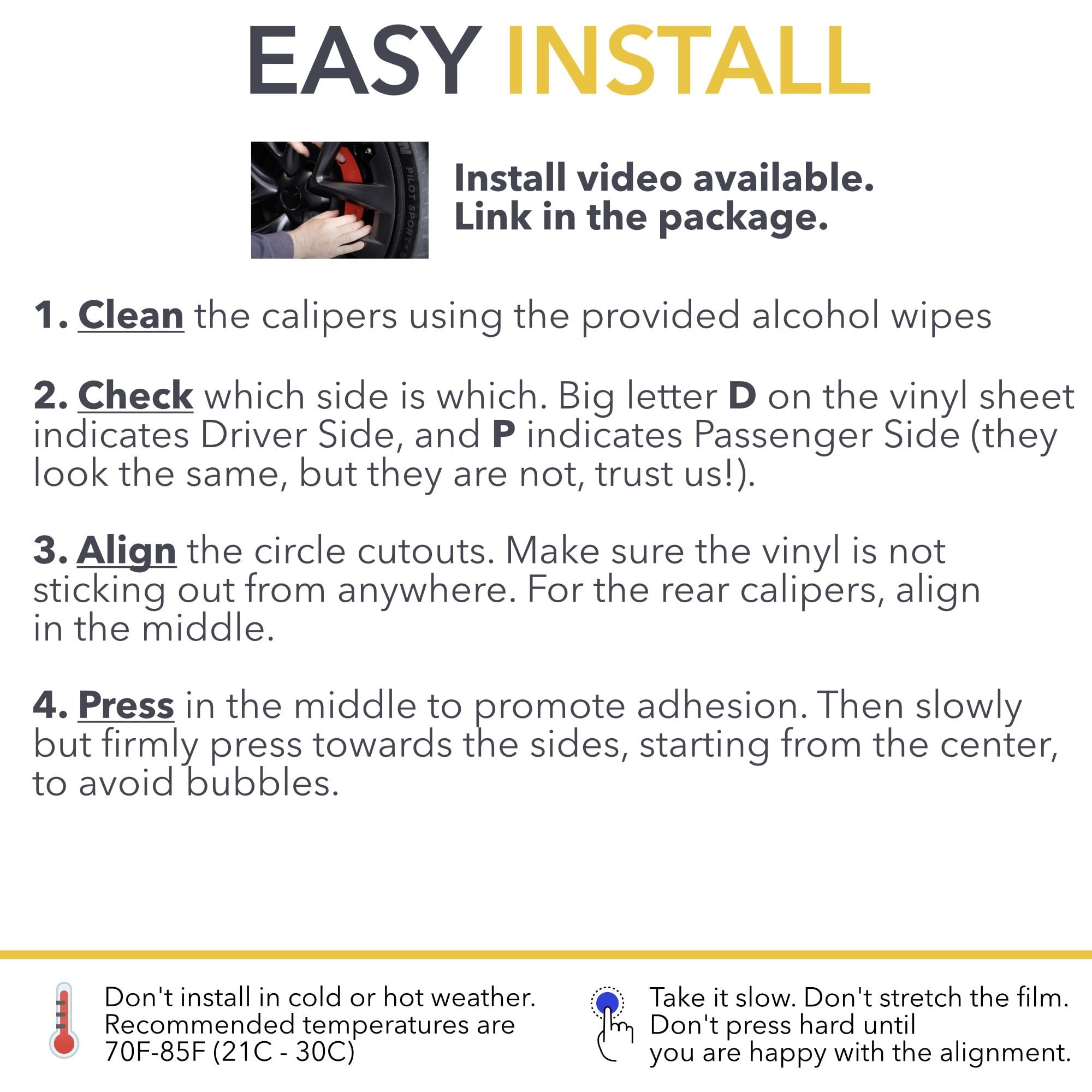 EASY INSTALL

PILOT SPORT

Install video available.
Link in the package.

1. Clean the calipers using the provided alcohol wipes

2. Check which side is which. Big letter D on the vinyl sheet indicates Driver Side, and P indicates Passenger Side (they look the same, but they are not, trust us!).

3. Align the circle cutouts. Make sure the vinyl is not sticking out from anywhere. For the rear calipers, align in the middle.

4. Press in the middle to promote adhesion. Then slowly but firmly press towards the sides, starting from the center, to avoid bubbles.

Don't install in cold or hot weather. Recommended temperatures are 70F-85F (21C - 30C)

Take it slow. Don't stretch the film. Don't press hard until you are happy with the alignment.