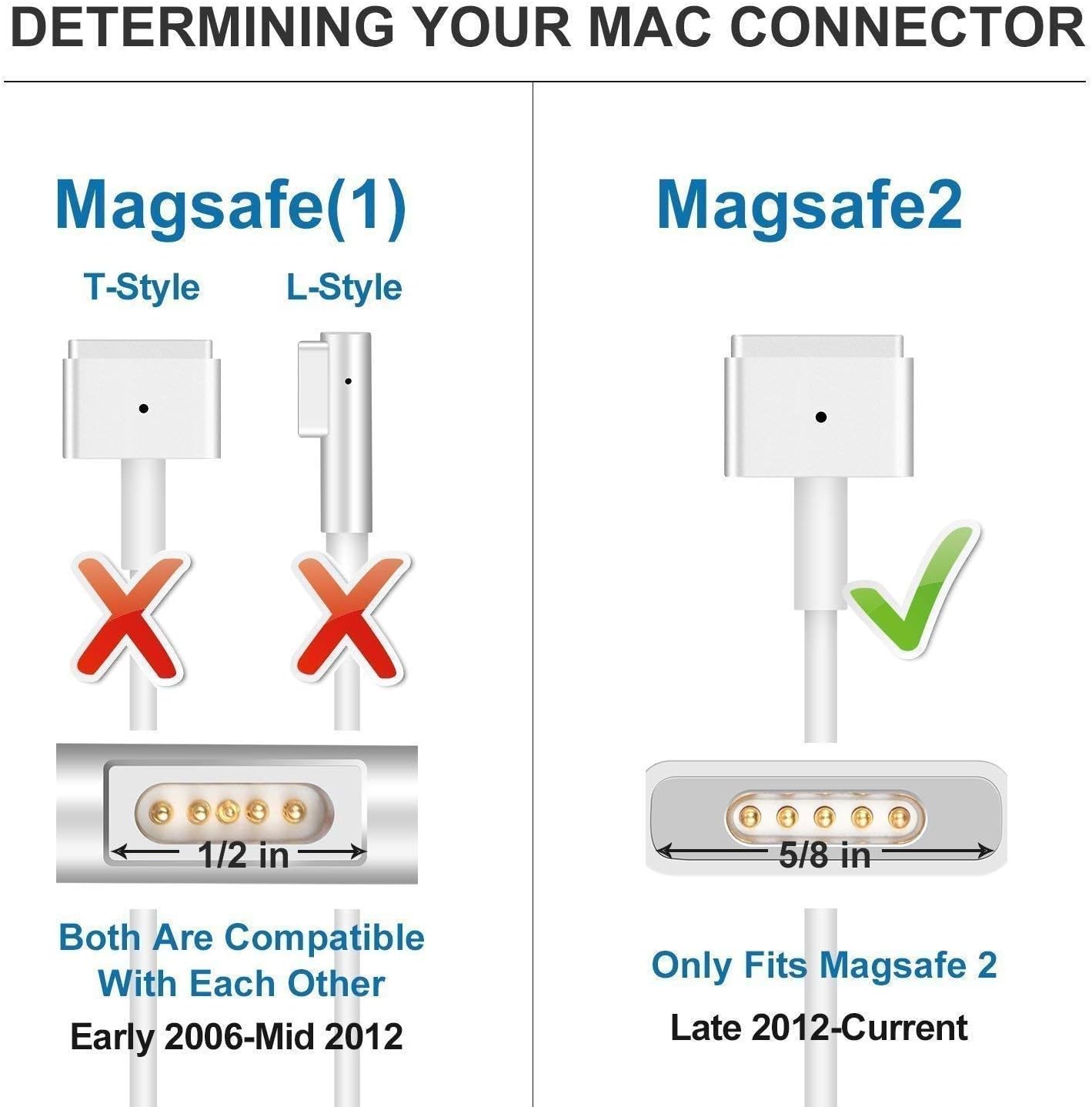 DETERMINING YOUR MAC CONNECTOR

Magsafe(1)

T-Style L-Style

1/2 in

Both Are Compatible With Each Other

Early 2006-Mid 2012

Magsafe2

5/8 in

Only Fits Magsafe 2

Late 2012-Current