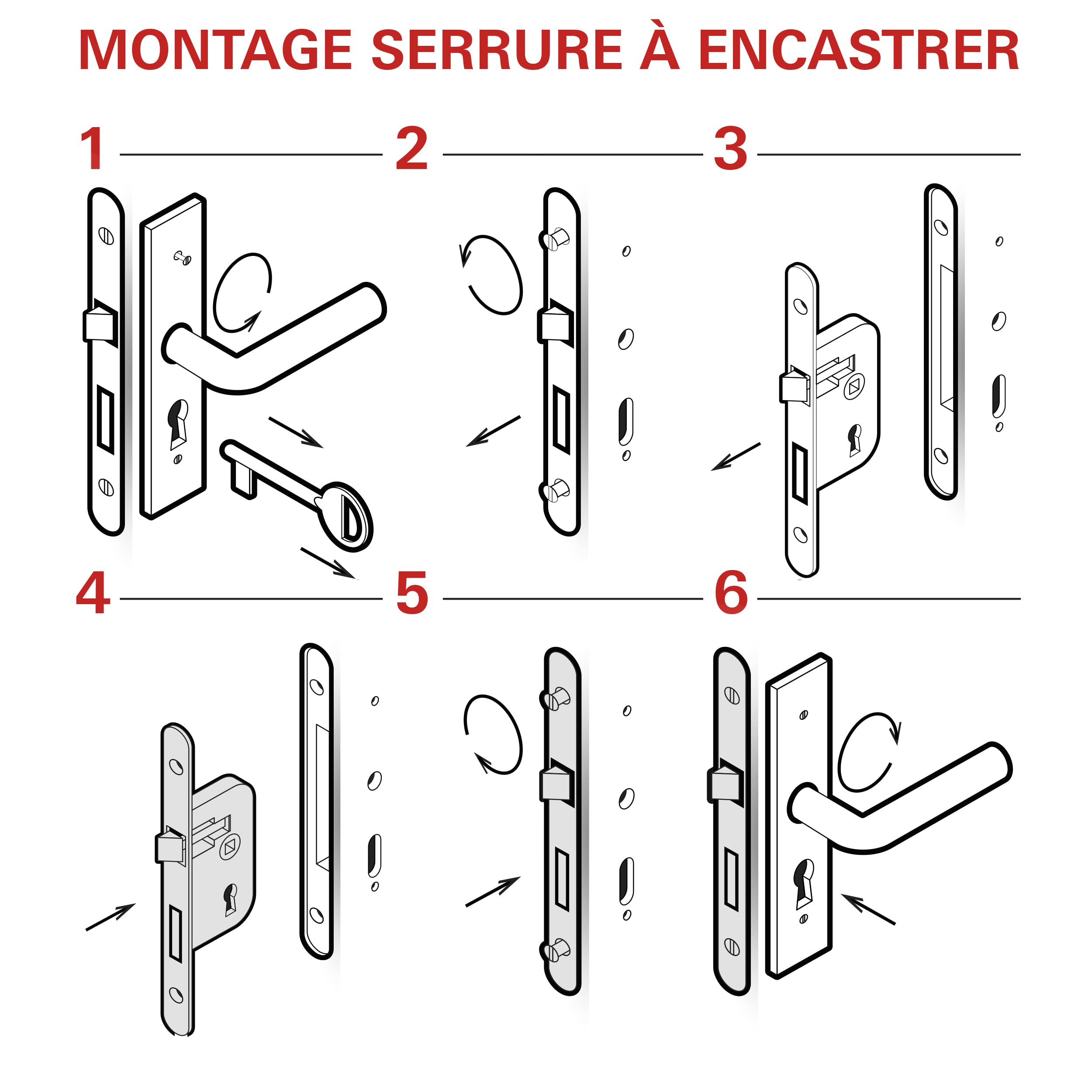 MONTAGE SERRURE À ENCASTRER

1

2

3

4

5

6