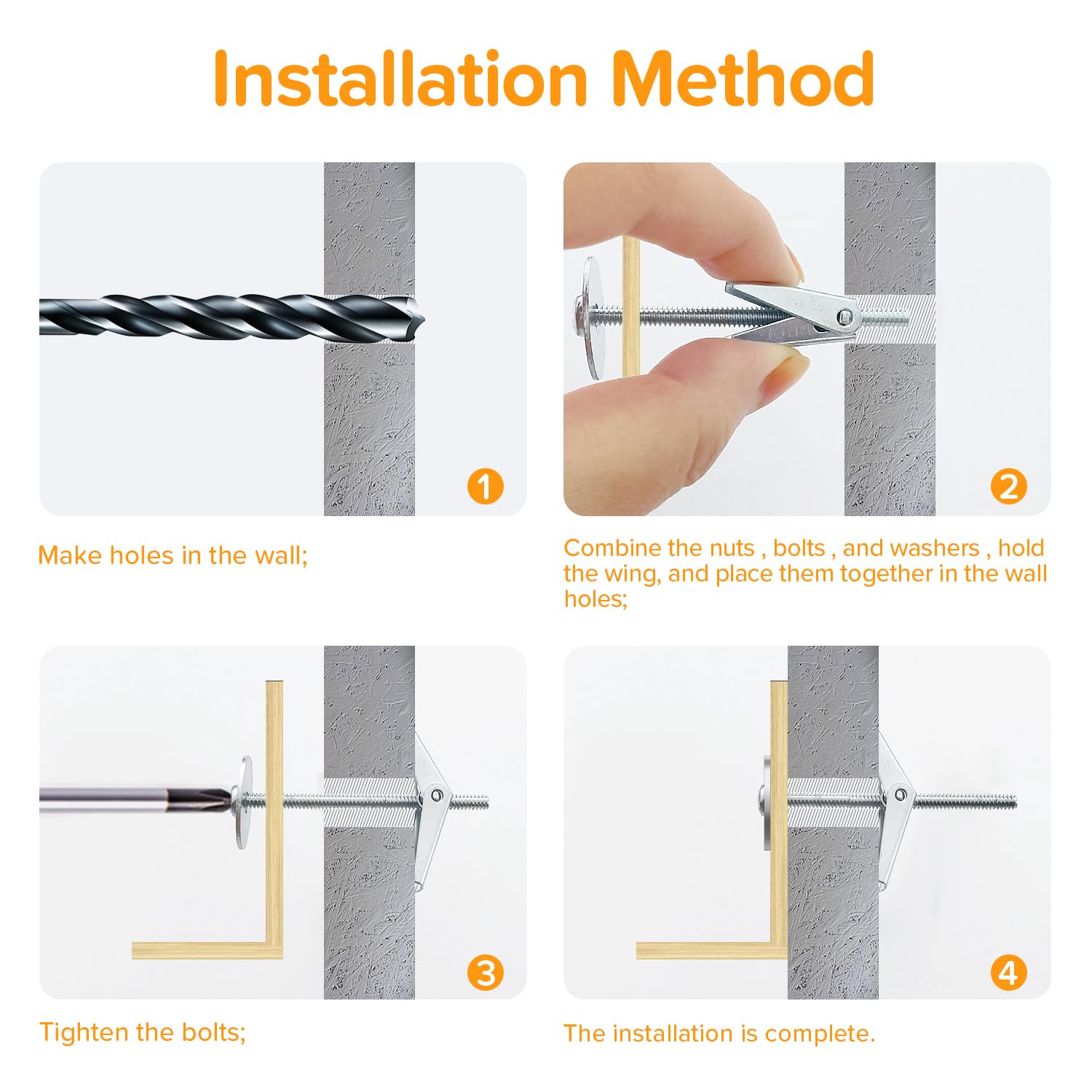 Installation Method

1

Make holes in the wall;

2

Combine the nuts , bolts , and washers , hold the wing, and place them together in the wall holes;

3

Tighten the bolts;

4

The installation is complete.