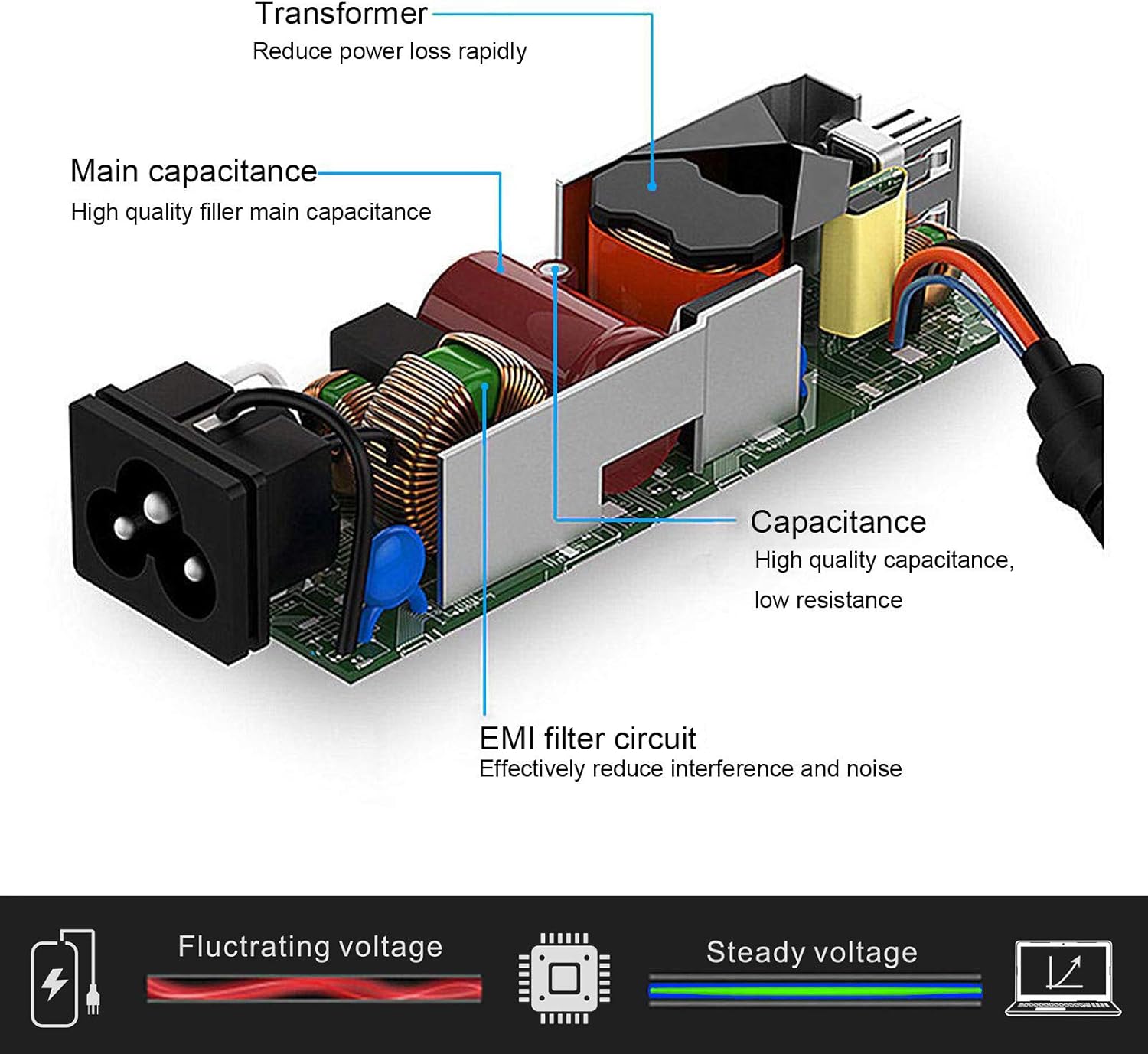 Transformer
Reduce power loss rapidly

Main capacitance
High quality filler main capacitance

Capacitance
High quality capacitance,
low resistance

EMI filter circuit
Effectively reduce interference and noise

Fluctrating voltage

Steady voltage