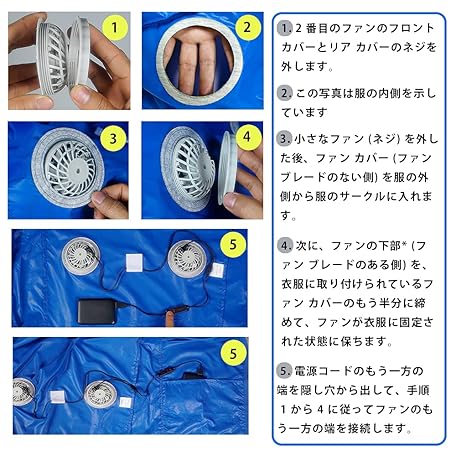 1

2

3

4

5

5

1. 2 番目のファンのフロント カバーとリア カバーのネジを外します。

2. この写真は服の内側を示しています

3. 小さなファン (ネジ) を外した後、ファン カバー (ファン ブレードのない側) を服の外側から服のサークルに入れます。

4. 次に、ファンの下部* (ファン ブレードのある側) を、衣服に取り付けられているファン カバーのもう半分に締めて、ファンが衣服に固定された状態に保ちます。

5. 電源コードのもう一方の端を隠し穴から出して、手順 1 から 4 に従ってファンのもう一方の端を接続します。