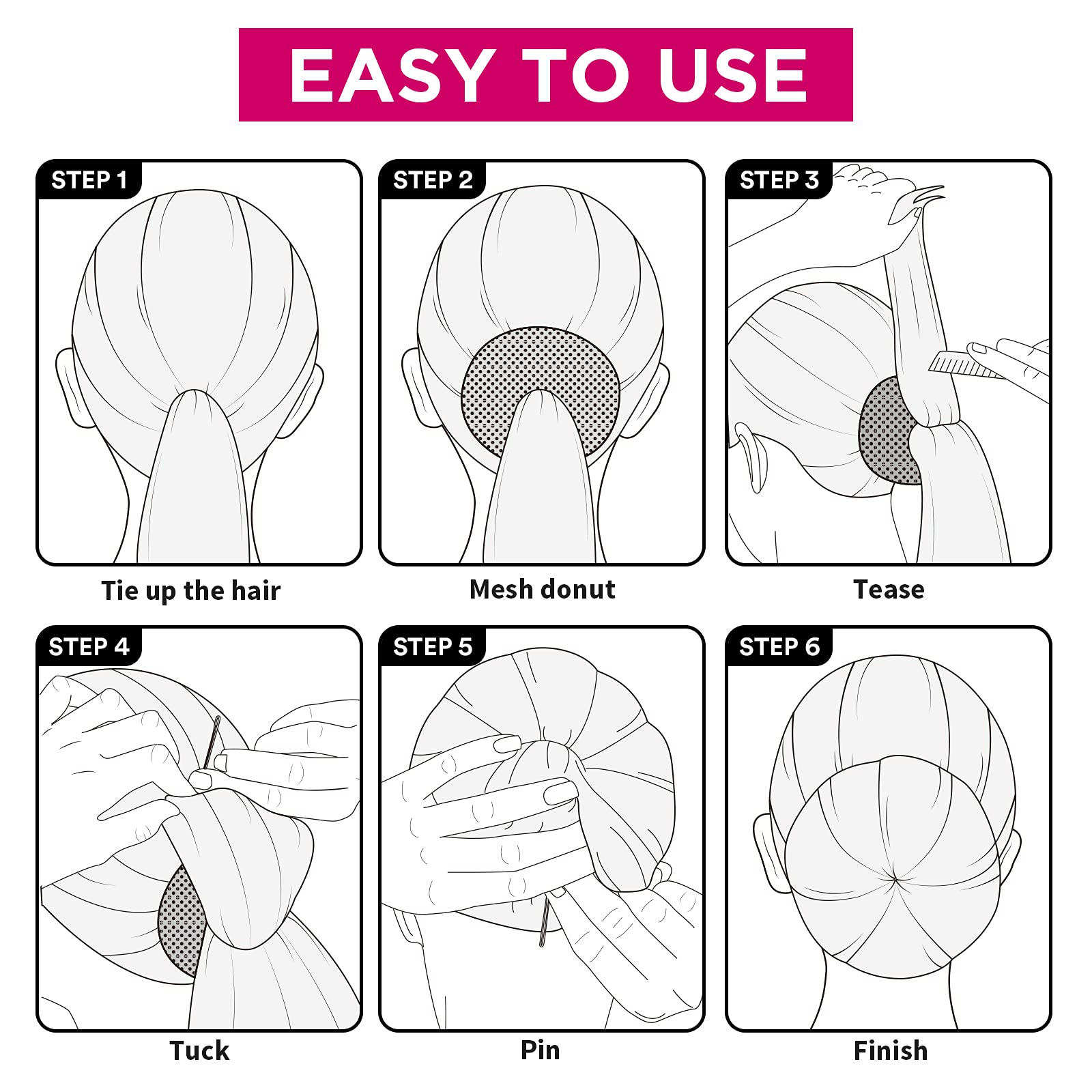 EASY TO USE

STEP 1
Tie up the hair

STEP 2
Mesh donut

STEP 3
Tease

STEP 4
Tuck

STEP 5
Pin

STEP 6
Finish