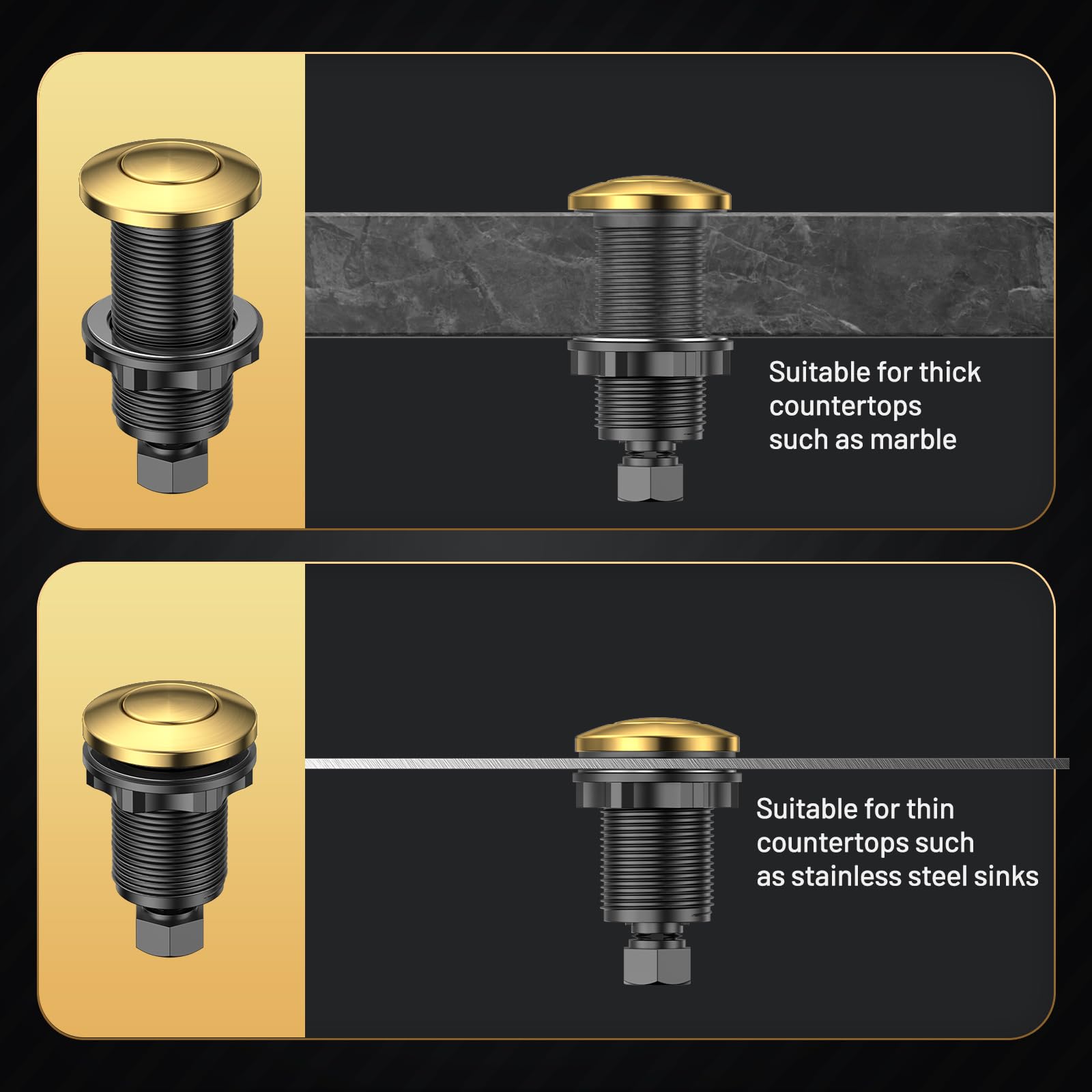 Suitable for thick countertops such as marble

Suitable for thin countertops such as stainless steel sinks