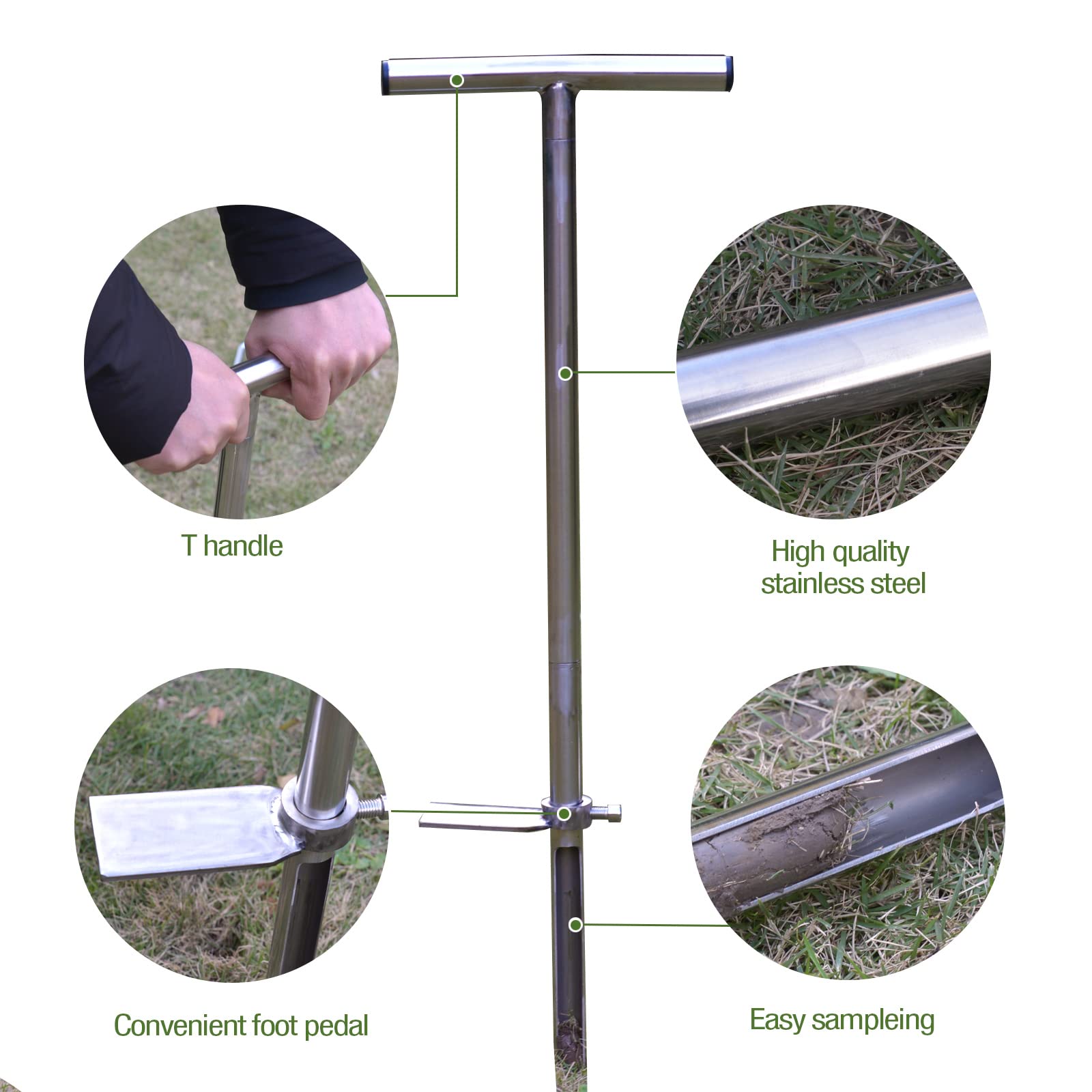 T handle

High quality stainless steel

Convenient foot pedal

Easy sampleing