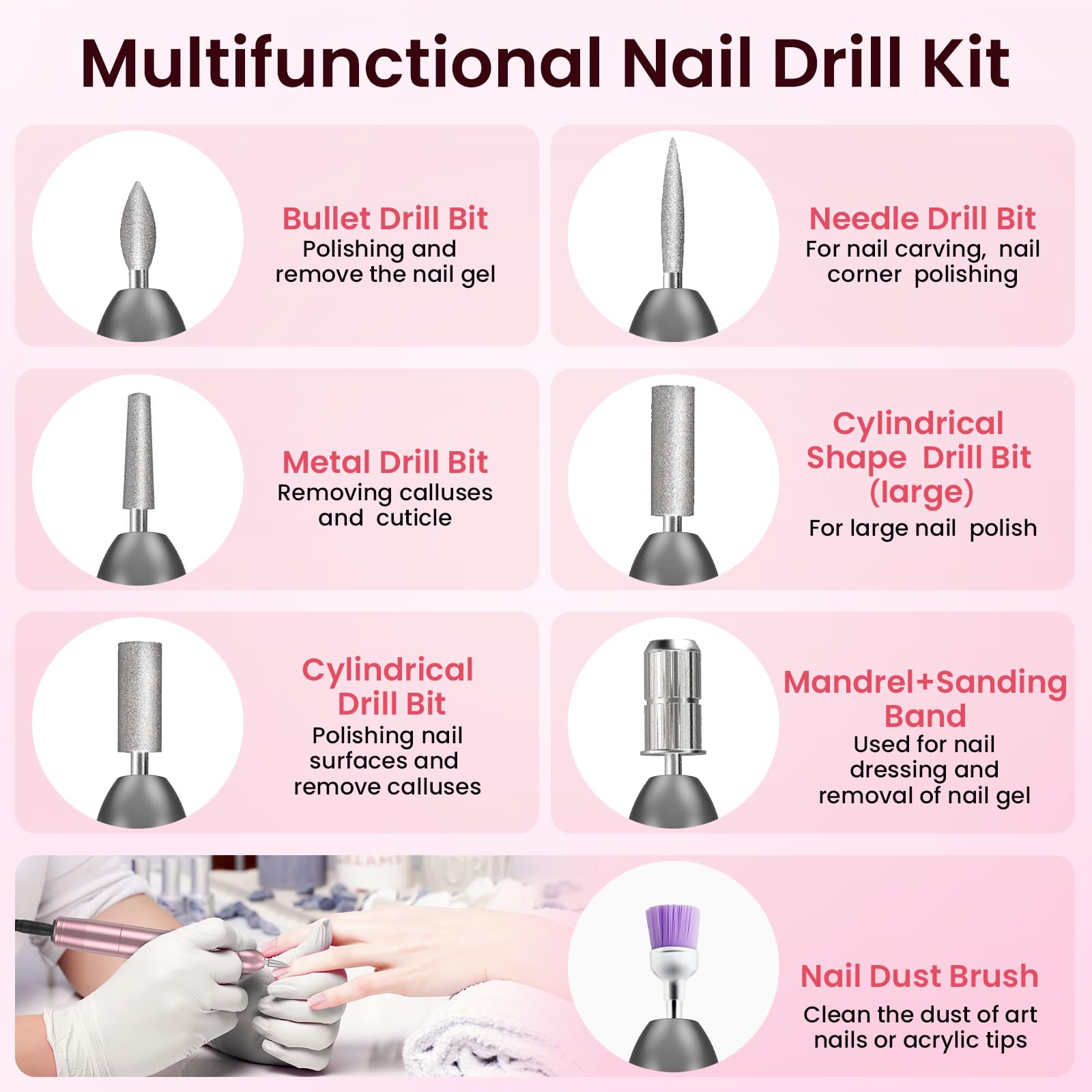 Multifunctional Nail Drill Kit

Bullet Drill Bit
Polishing and remove the nail gel

Needle Drill Bit
For nail carving, nail corner polishing

Metal Drill Bit
Removing calluses and cuticle

Cylindrical Shape Drill Bit (large)
For large nail polish

Cylindrical Drill Bit
Polishing nail surfaces and remove calluses

Mandrel+Sanding Band
Used for nail dressing and removal of nail gel

Nail Dust Brush
Clean the dust of art nails or acrylic tips