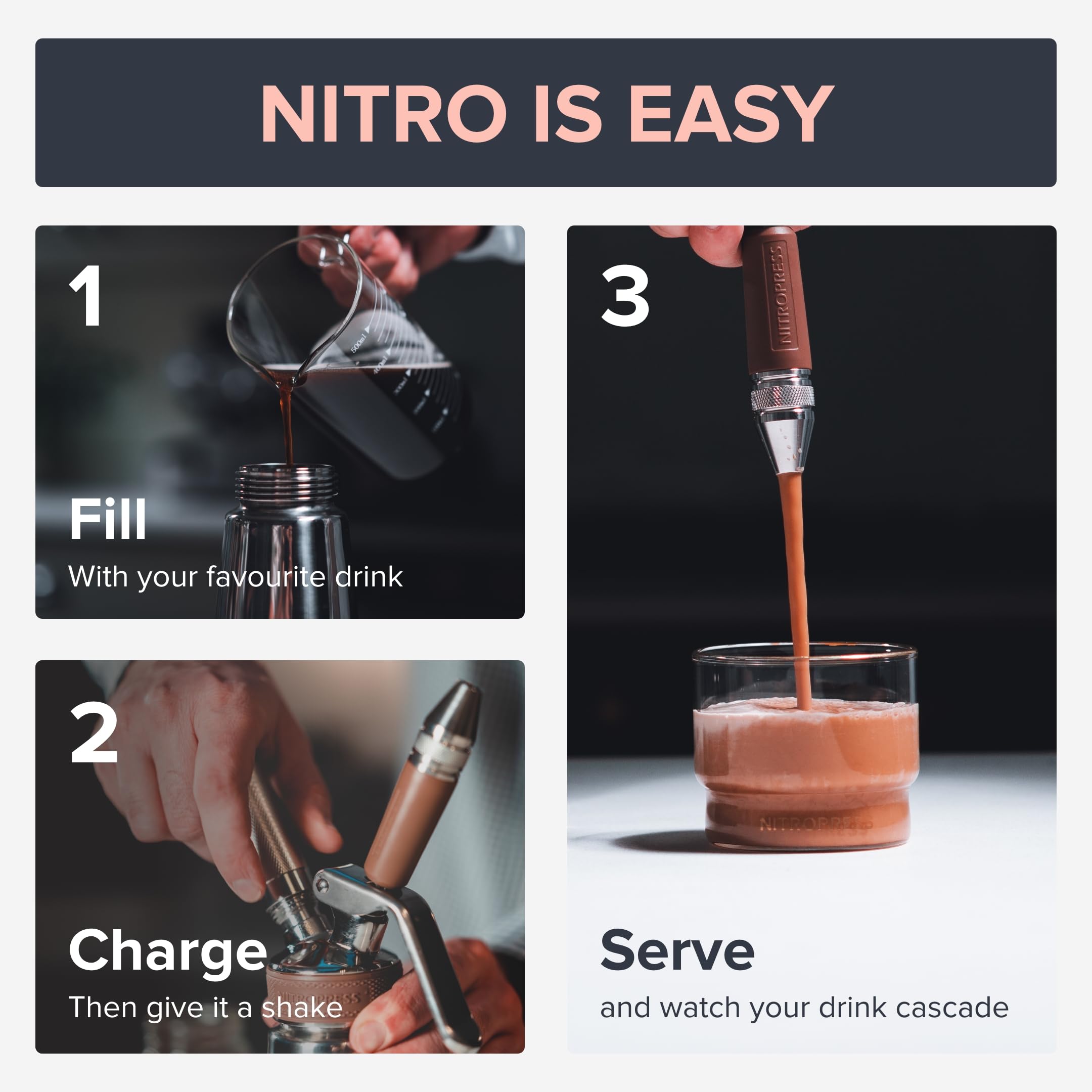 NITRO IS EASY

1

500ml

400ml

Fill

With your favourite drink

2

Charge

Then give it a shake

NITROPRESS

3

NITROPRESS

NITROPRESS

Serve

and watch your drink cascade