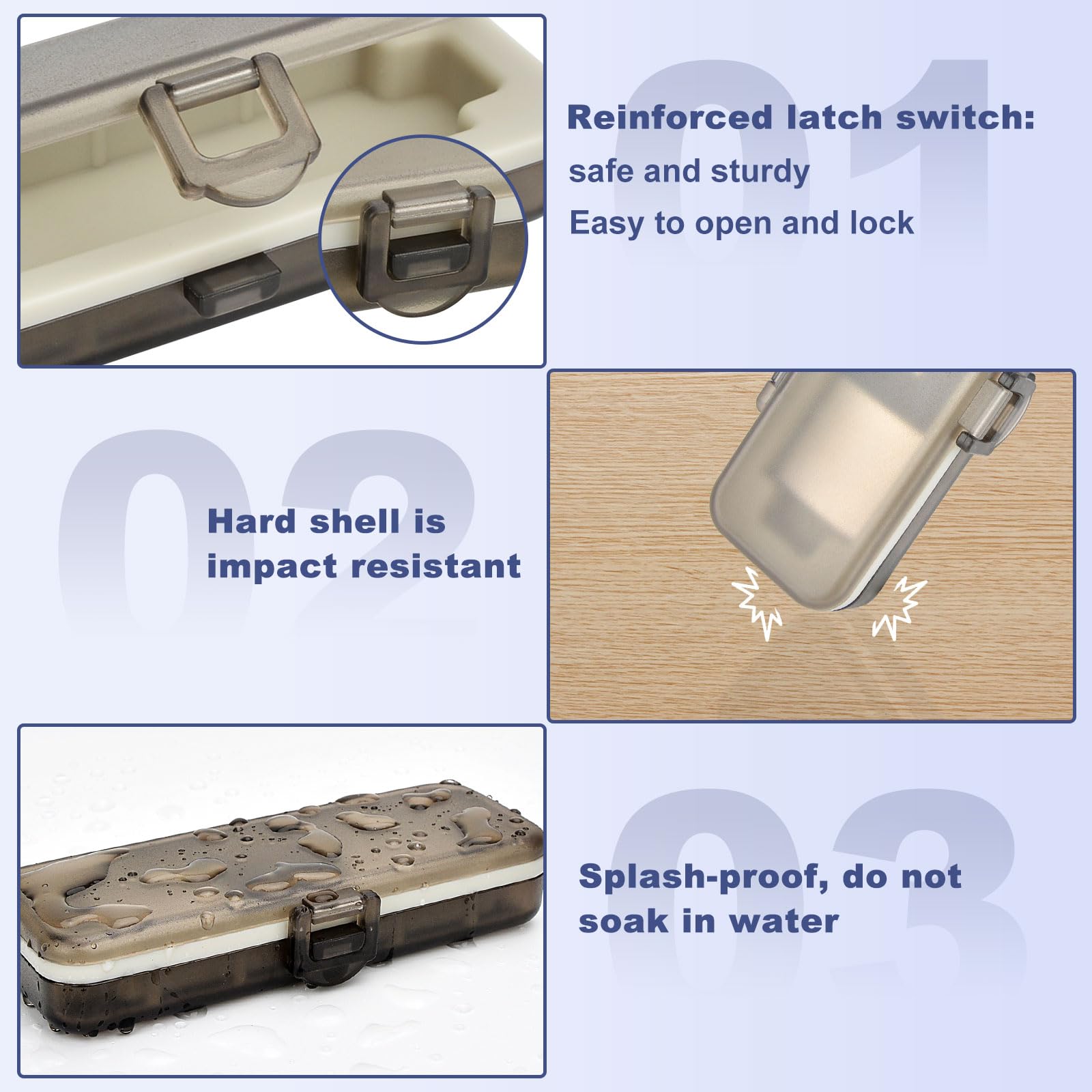 01

Reinforced latch switch:

safe and sturdy

Easy to open and lock

02

Hard shell is impact resistant

03

Splash-proof, do not soak in water