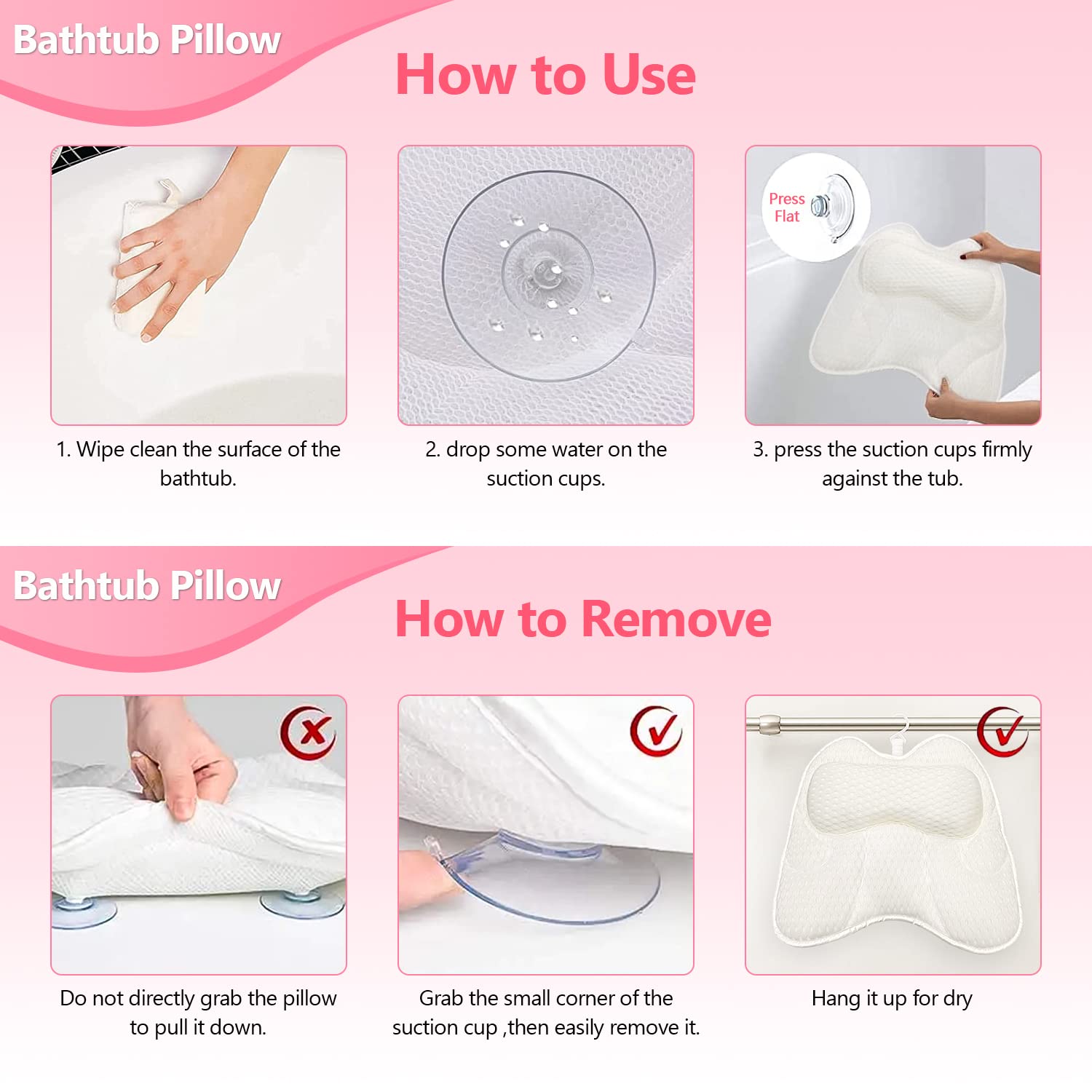 Bathtub Pillow

How to Use

1. Wipe clean the surface of the bathtub.

2. drop some water on the suction cups.

Press Flat

3. press the suction cups firmly against the tub.

Bathtub Pillow

How to Remove

Do not directly grab the pillow to pull it down.

Grab the small corner of the suction cup ,then easily remove it.

Hang it up for dry