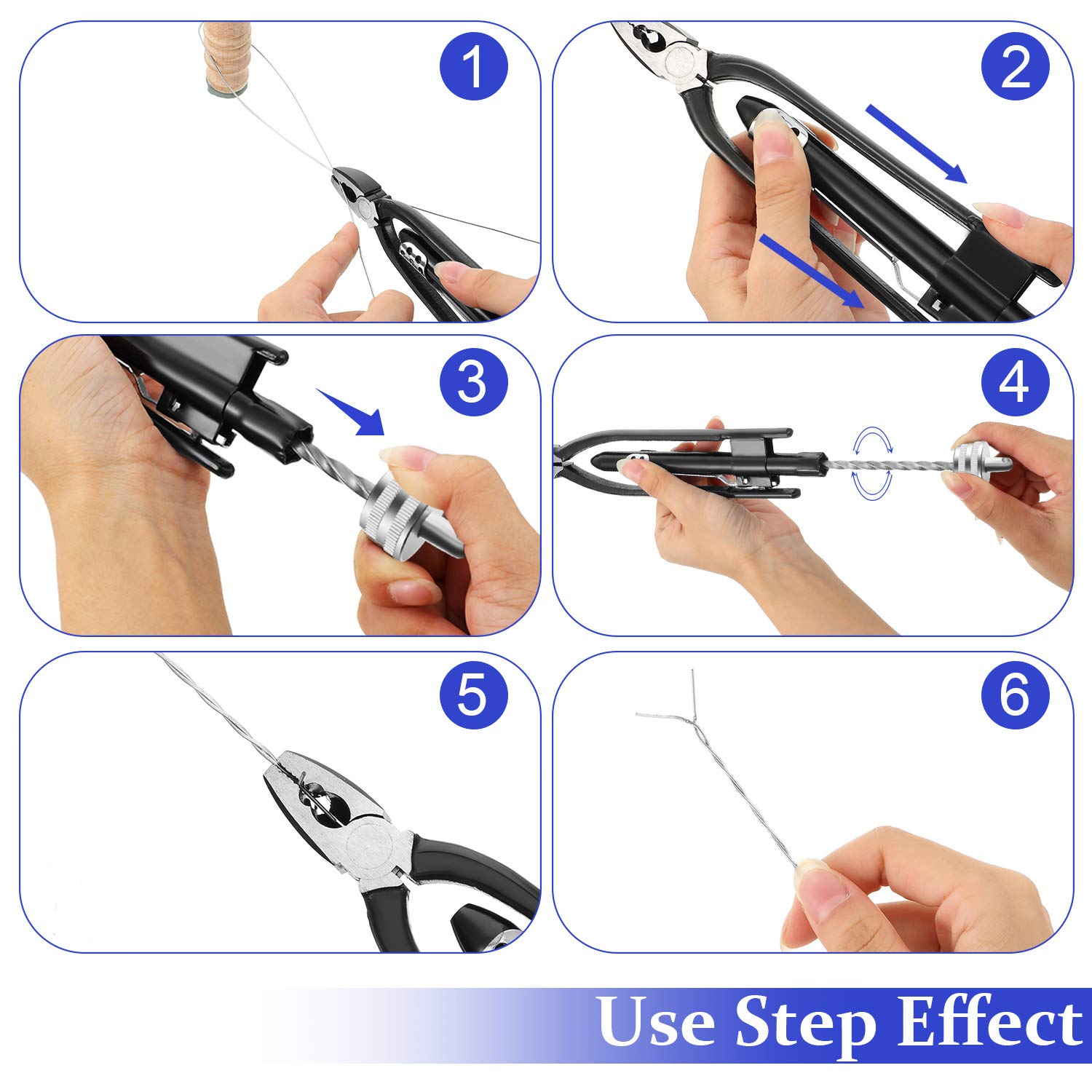 1

2

3

4

5

6

Use Step Effect