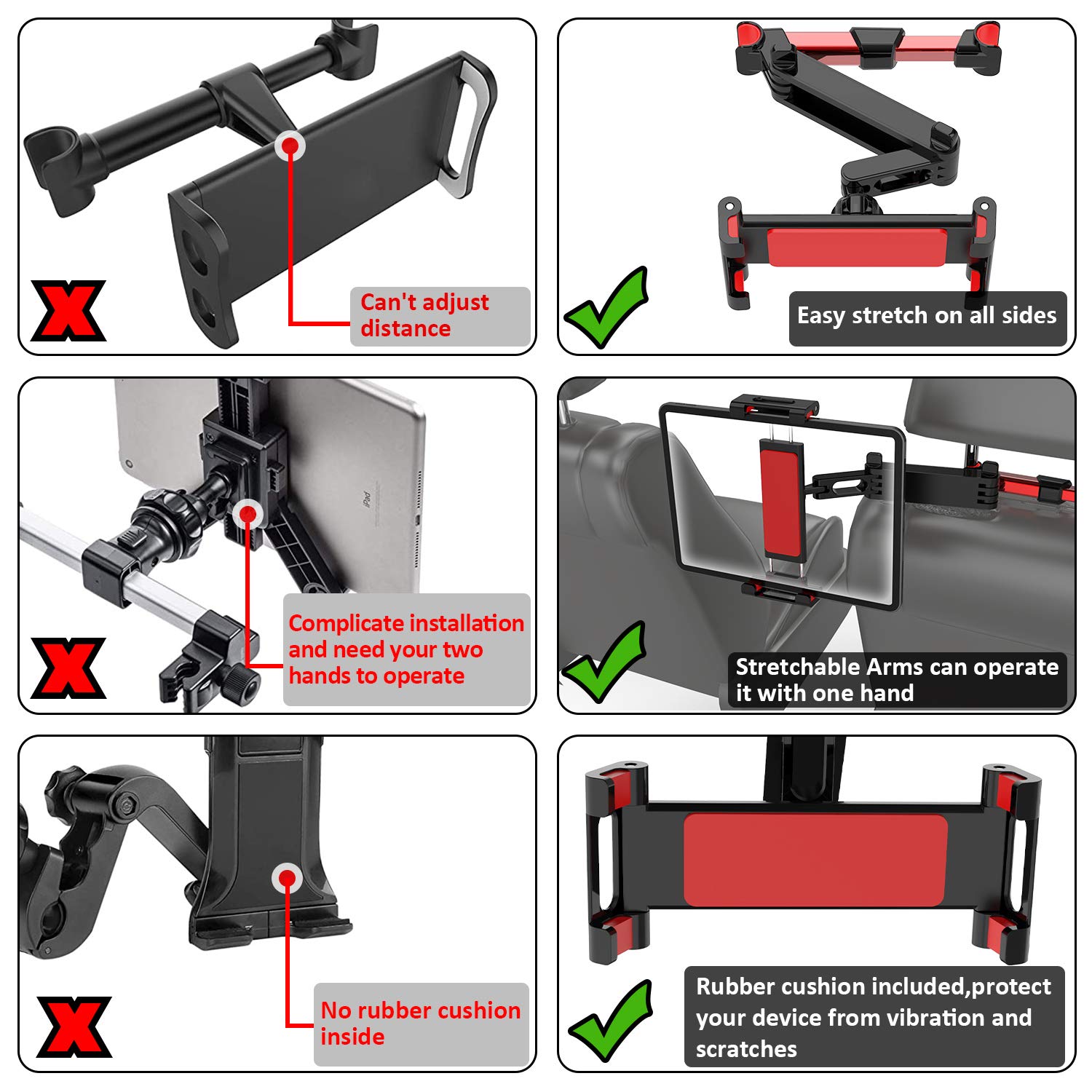 Can't adjust distance

Easy stretch on all sides

iPad

Complicate installation and need your two hands to operate

Stretchable Arms can operate it with one hand

No rubber cushion inside

Rubber cushion included,protect your device from vibration and scratches