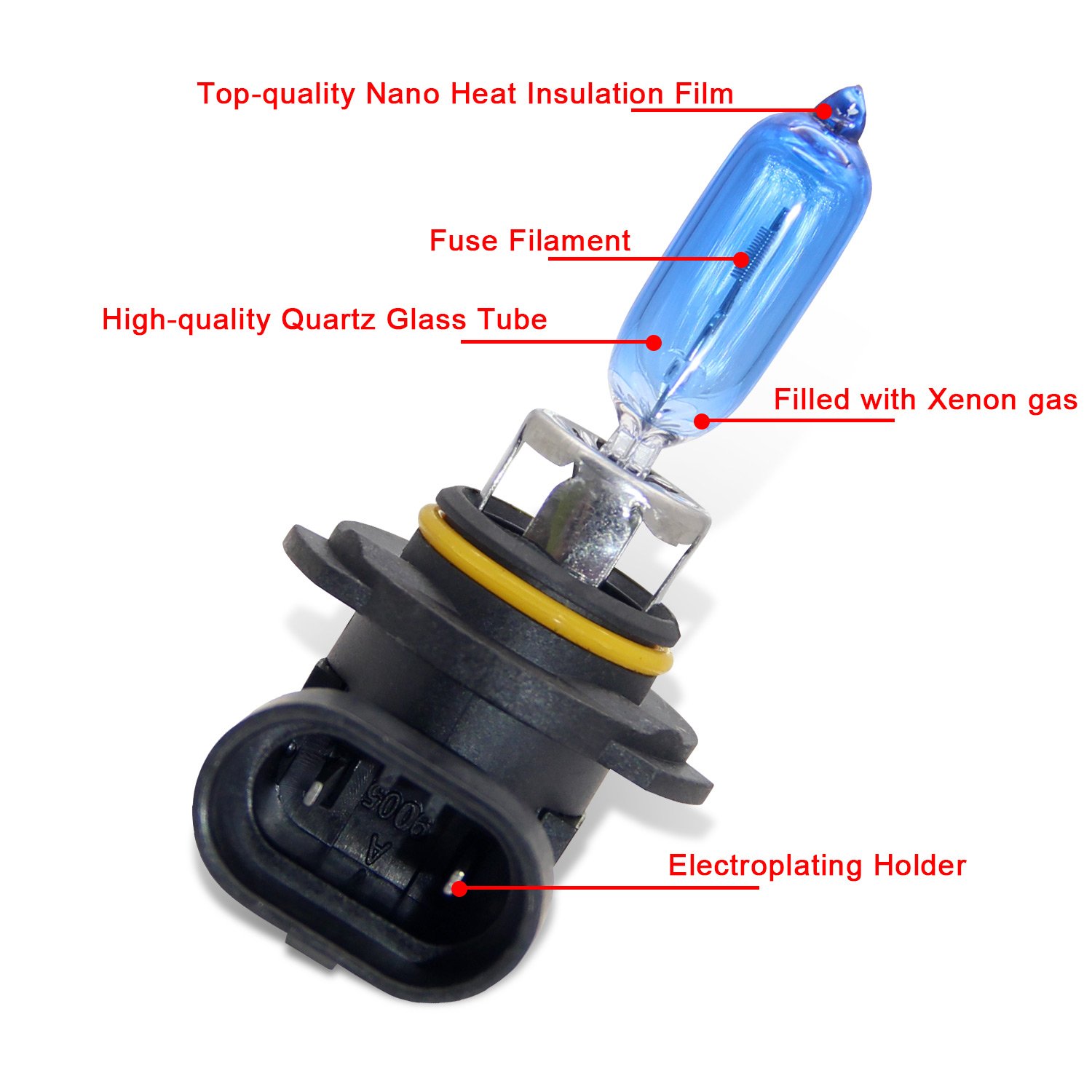 Top-quality Nano Heat Insulation Film

Fuse Filament

High-quality Quartz Glass Tube

Filled with Xenon gas

9005

A

Electroplating Holder