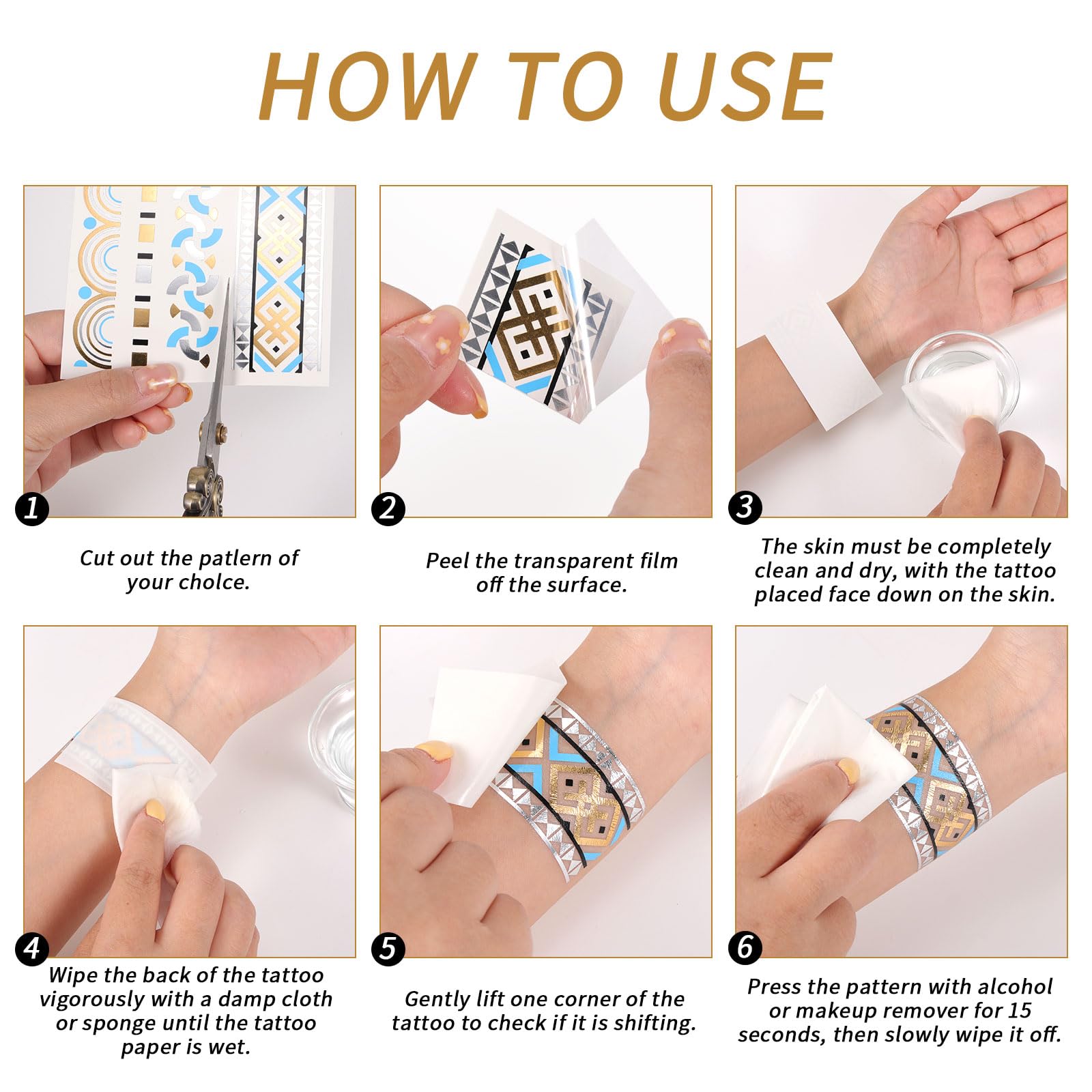 HOW TO USE

1

Cut out the patlern of your cholce.

2

Peel the transparent film off the surface.

3

The skin must be completely clean and dry, with the tattoo placed face down on the skin.

4

Wipe the back of the tattoo vigorously with a damp cloth or sponge until the tattoo paper is wet.

5

Gently lift one corner of the tattoo to check if it is shifting.

6

Press the pattern with alcohol or makeup remover for 15 seconds, then slowly wipe it off.