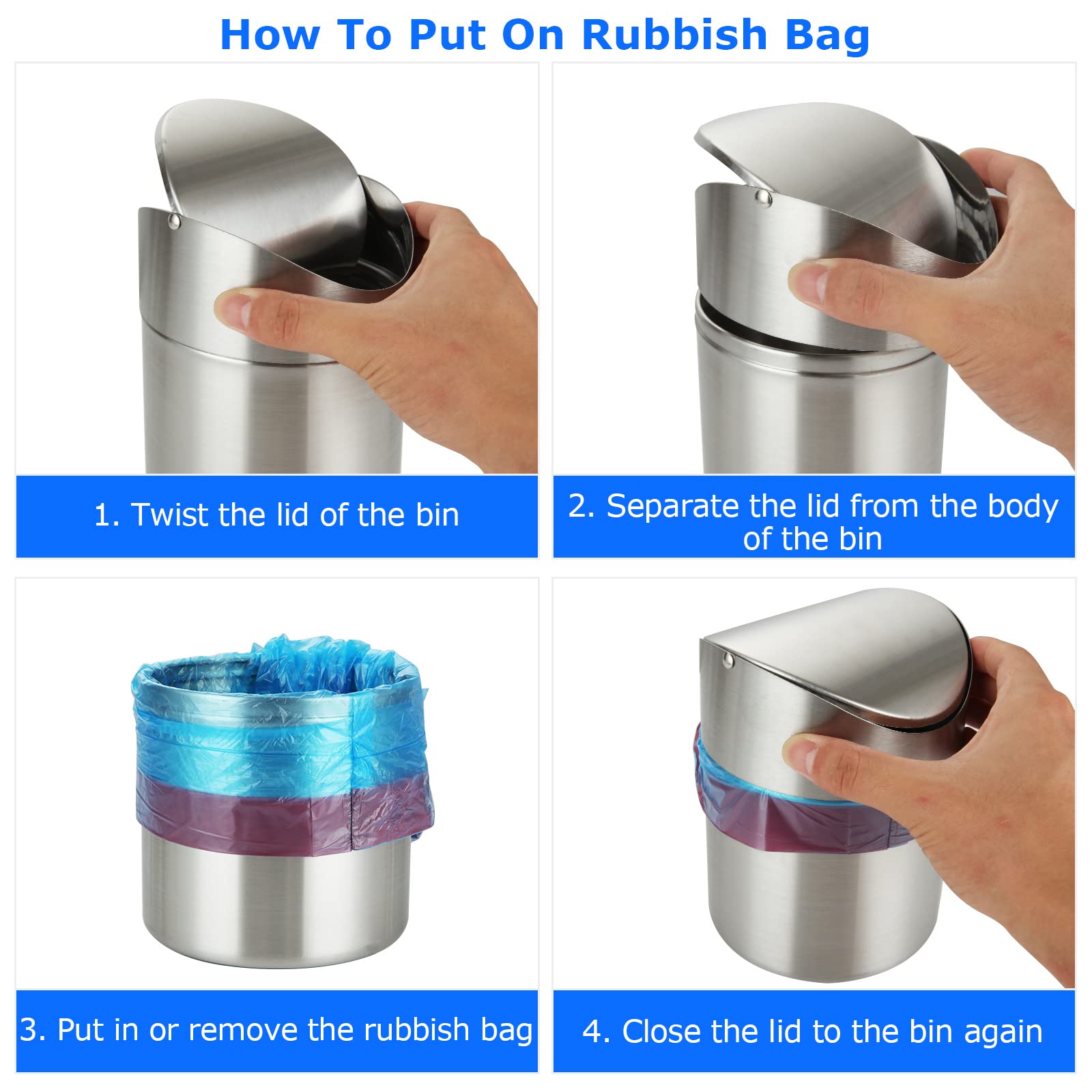 How To Put On Rubbish Bag

1. Twist the lid of the bin

2. Separate the lid from the body of the bin

3. Put in or remove the rubbish bag

4. Close the lid to the bin again