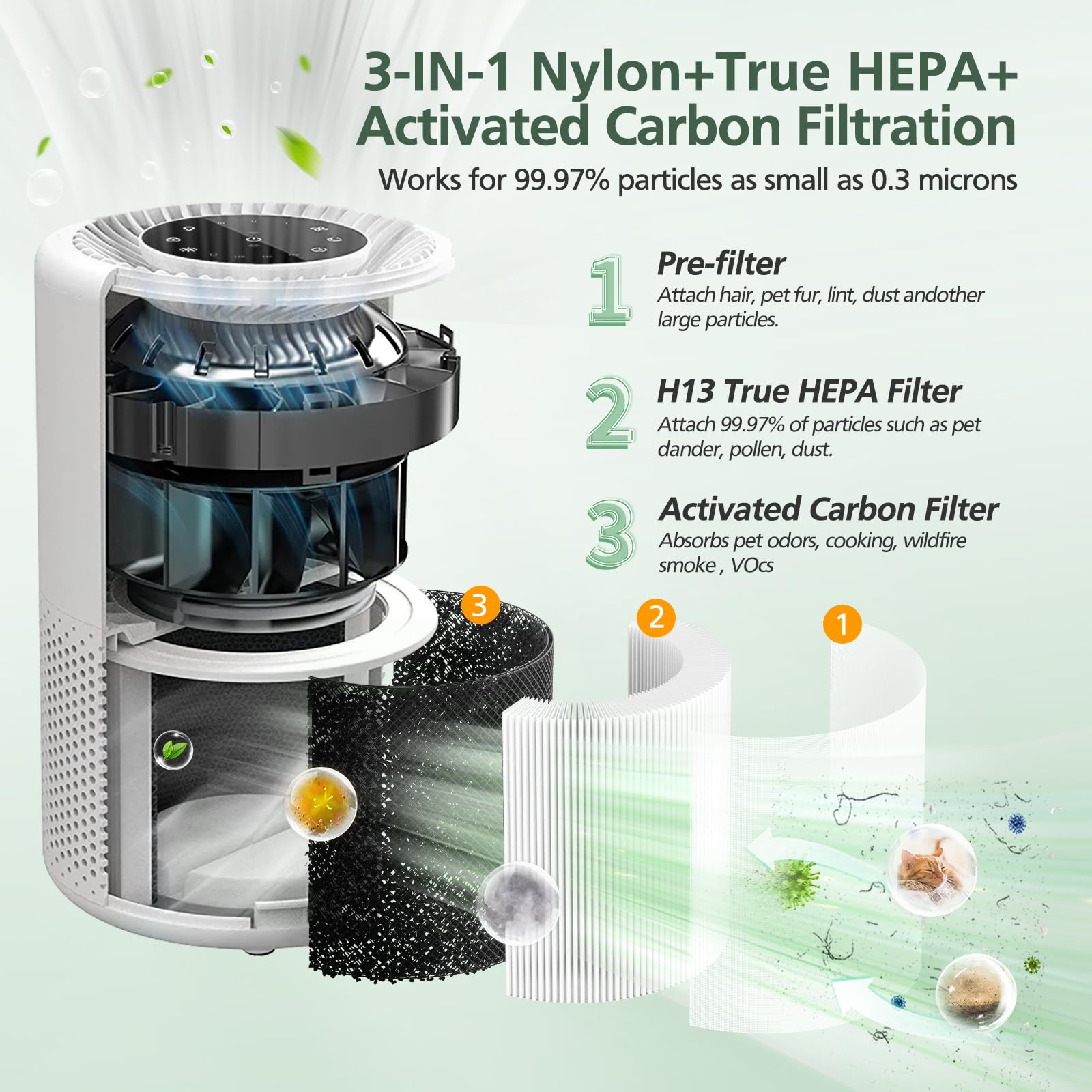 3-IN-1 Nylon+True HEPA+ Activated Carbon Filtration

Works for 99.97% particles as small as 0.3 microns

1 Pre-filter
Attach hair, pet fur, lint, dust andother large particles.

2 H13 True HEPA Filter
Attach 99.97% of particles such as pet dander, pollen, dust.

3 Activated Carbon Filter
Absorbs pet odors, cooking, wildfire smoke , VOcs

3

2

1