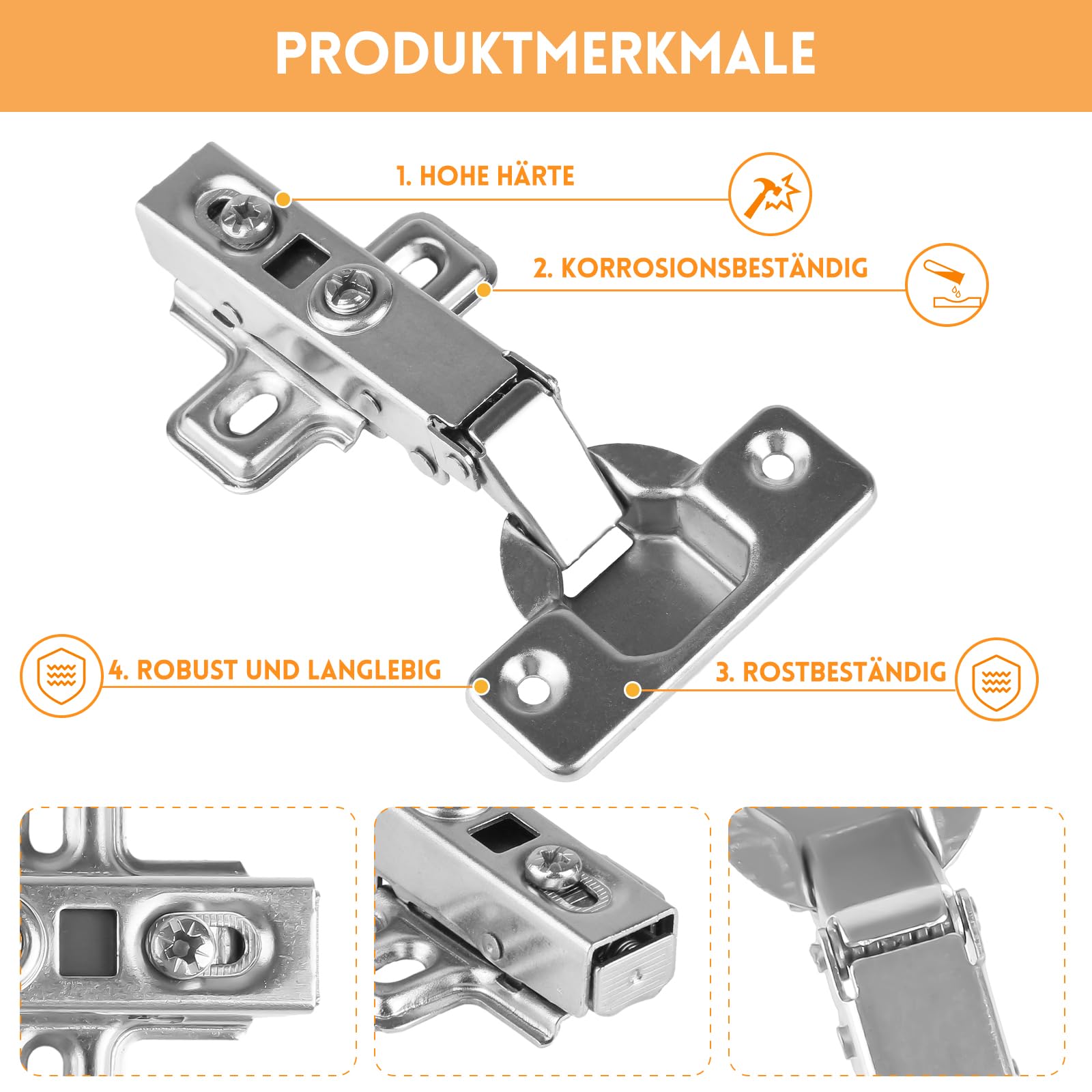 PRODUKTMERKMALE

1. HOHE HÄRTE

2. KORROSIONSBESTÄNDIG

4. ROBUST UND LANGLEBIG

3. ROSTBESTÄNDIG