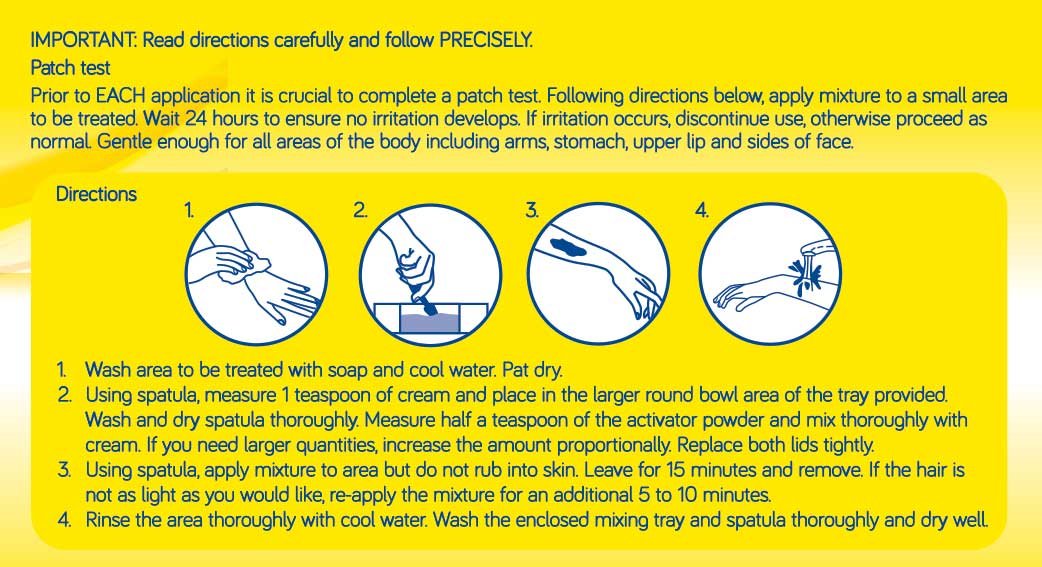 IMPORTANT: Read directions carefully and follow PRECISELY.

Patch test

Prior to EACH application it is crucial to complete a patch test. Following directions below, apply mixture to a small area to be treated. Wait 24 hours to ensure no irritation develops. If irritation occurs, discontinue use, otherwise proceed as normal. Gentle enough for all areas of the body including arms, stomach, upper lip and sides of face.

Directions

1.

2.

3.

4.

1. Wash area to be treated with soap and cool water. Pat dry.
2. Using spatula, measure 1 teaspoon of cream and place in the larger round bowl area of the tray provided. Wash and dry spatula thoroughly. Measure half a teaspoon of the activator powder and mix thoroughly with cream. If you need larger quantities, increase the amount proportionally. Replace both lids tightly.
3. Using spatula, apply mixture to area but do not rub into skin. Leave for 15 minutes and remove. If the hair is not as light as you would like, re-apply the mixture for an additional 5 to 10 minutes.
4. Rinse the area thoroughly with cool water. Wash the enclosed mixing tray and spatula thoroughly and dry well.