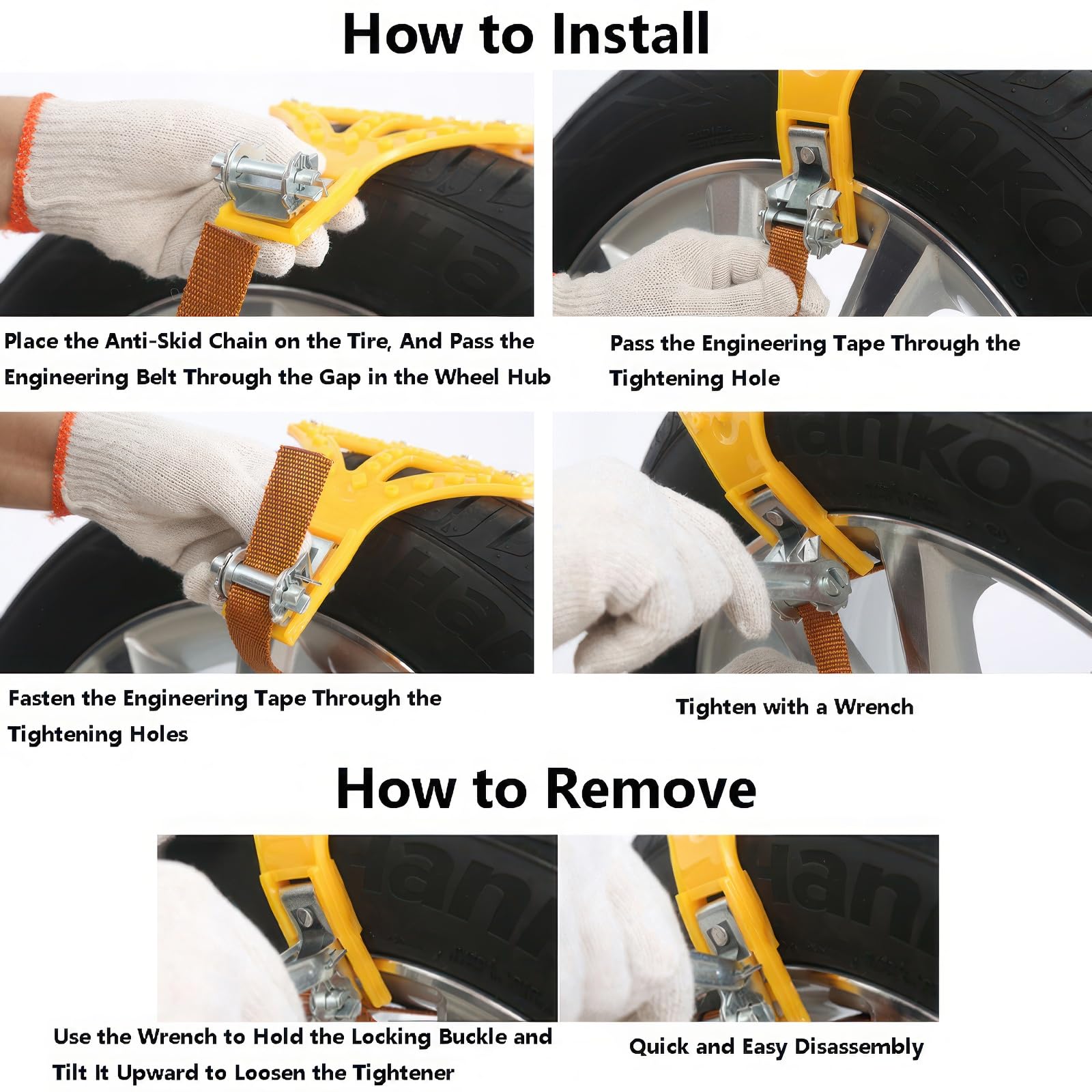 How to Install

Place the Anti-Skid Chain on the Tire, And Pass the Engineering Belt Through the Gap in the Wheel Hub

Pass the Engineering Tape Through the Tightening Hole

Fasten the Engineering Tape Through the Tightening Holes

Tighten with a Wrench

How to Remove

Use the Wrench to Hold the Locking Buckle and Tilt It Upward to Loosen the Tightener

Quick and Easy Disassembly