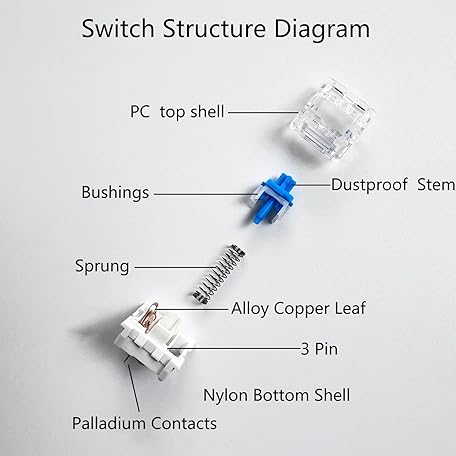 Switch Structure Diagram

PC top shell

Bushings

Dustproof Stem

Sprung

Alloy Copper Leaf

3 Pin

Nylon Bottom Shell

Palladium Contacts