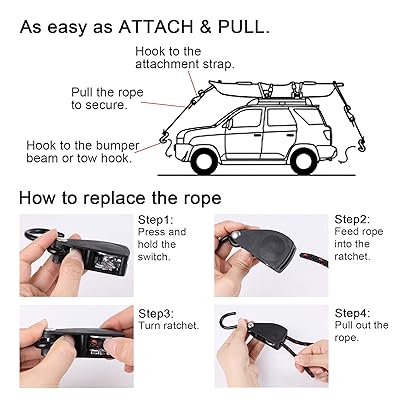 As easy as ATTACH & PULL.

Hook to the attachment strap.

Pull the rope to secure.

Hook to the bumper beam or tow hook.

How to replace the rope

Step1:
Press and hold the switch.

Step2:
Feed rope into the ratchet.

Step3:
Turn ratchet.

Step4:
Pull out the rope.