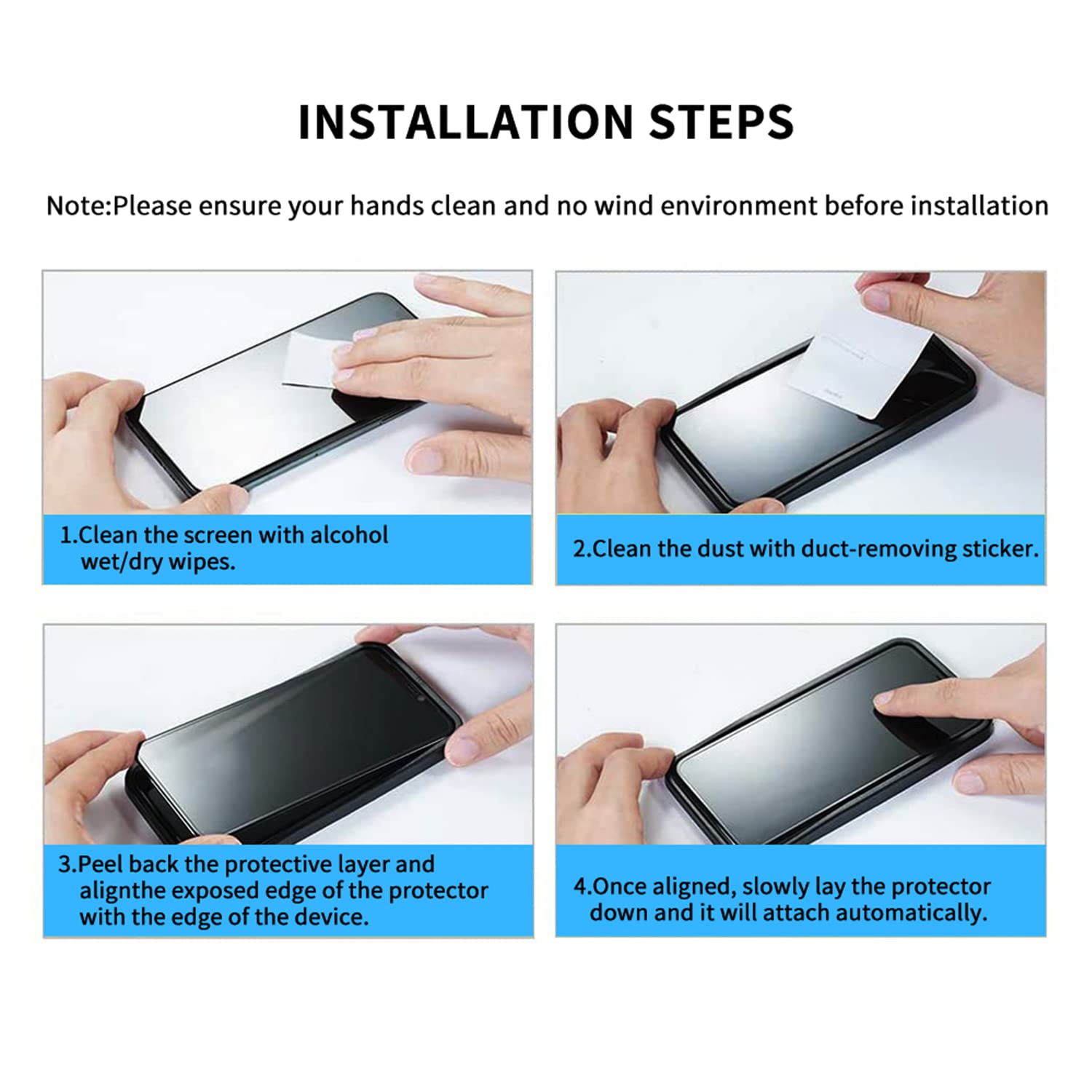 INSTALLATION STEPS

Note:Please ensure your hands clean and no wind environment before installation

1.Clean the screen with alcohol wet/dry wipes.

2.Clean the dust with duct-removing sticker.

3.Peel back the protective layer and alignthe exposed edge of the protector with the edge of the device.

4.Once aligned, slowly lay the protector down and it will attach automatically.