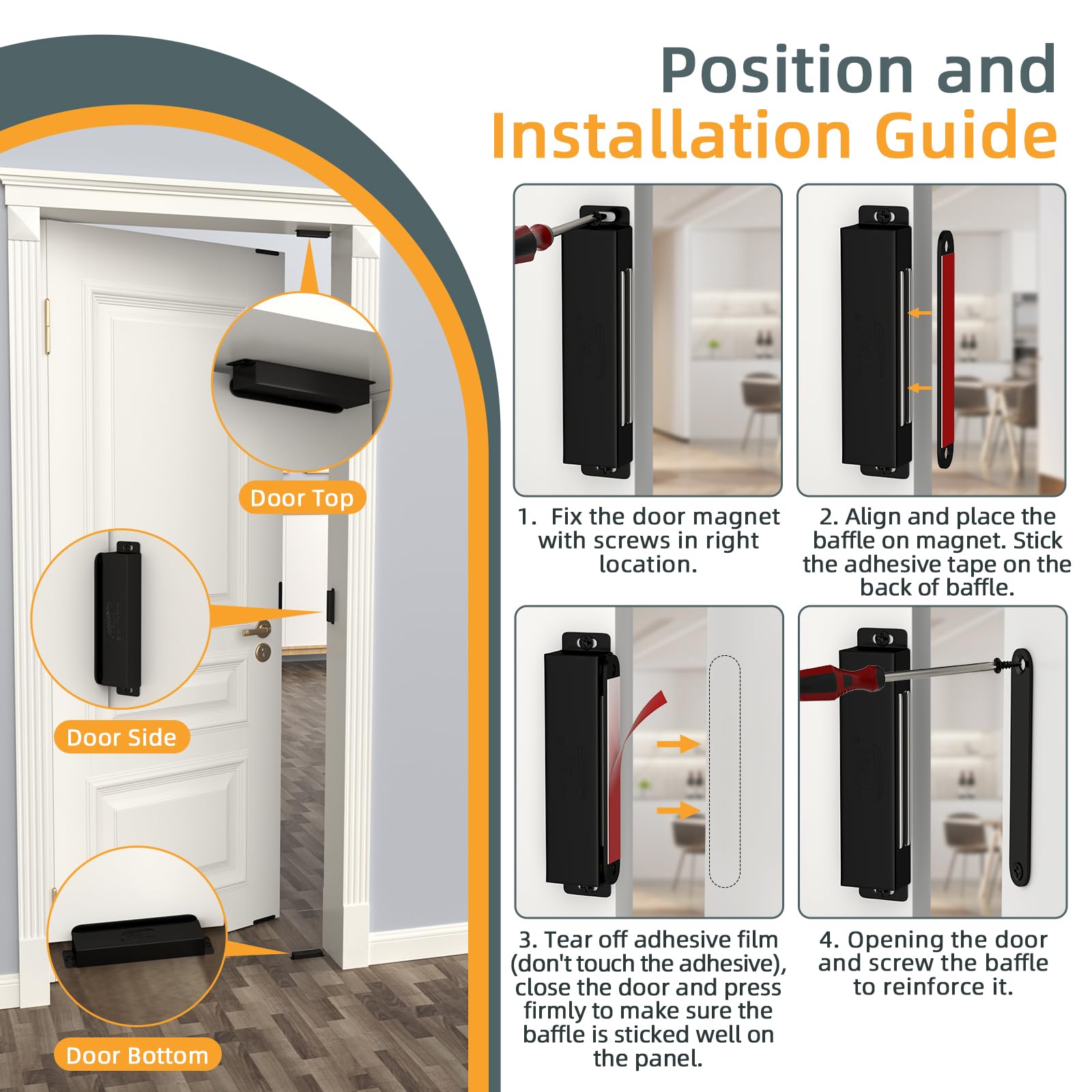 Position and Installation Guide

Door Top

Door Side

Door Bottom

1. Fix the door magnet with screws in right location.

2. Align and place the baffle on magnet. Stick the adhesive tape on the back of baffle.

3. Tear off adhesive film (don't touch the adhesive), close the door and press firmly to make sure the baffle is sticked well on the panel.

4. Opening the door and screw the baffle to reinforce it.