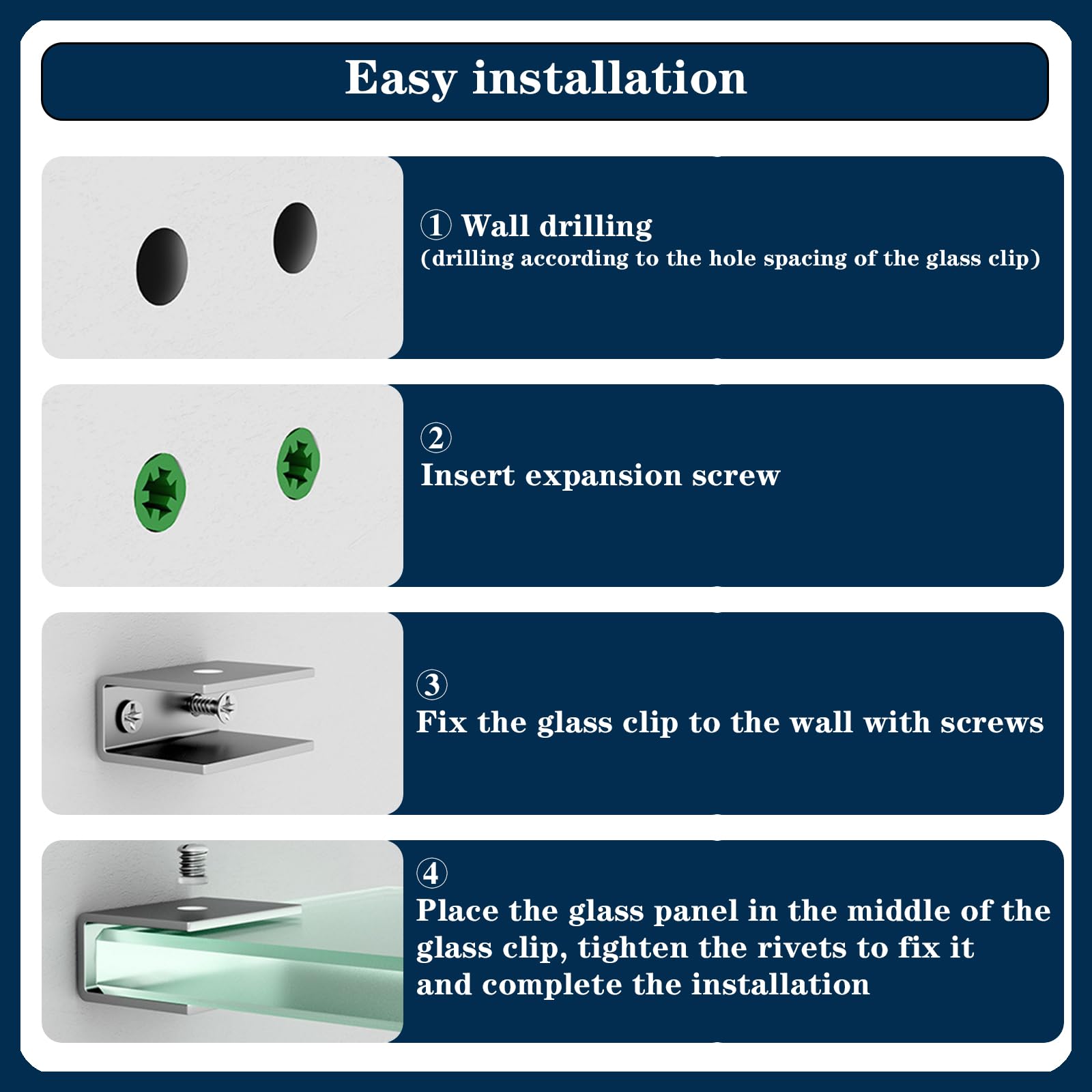 Easy installation

① Wall drilling
(drilling according to the hole spacing of the glass clip)

②
Insert expansion screw

③
Fix the glass clip to the wall with screws

④
Place the glass panel in the middle of the glass clip, tighten the rivets to fix it and complete the installation