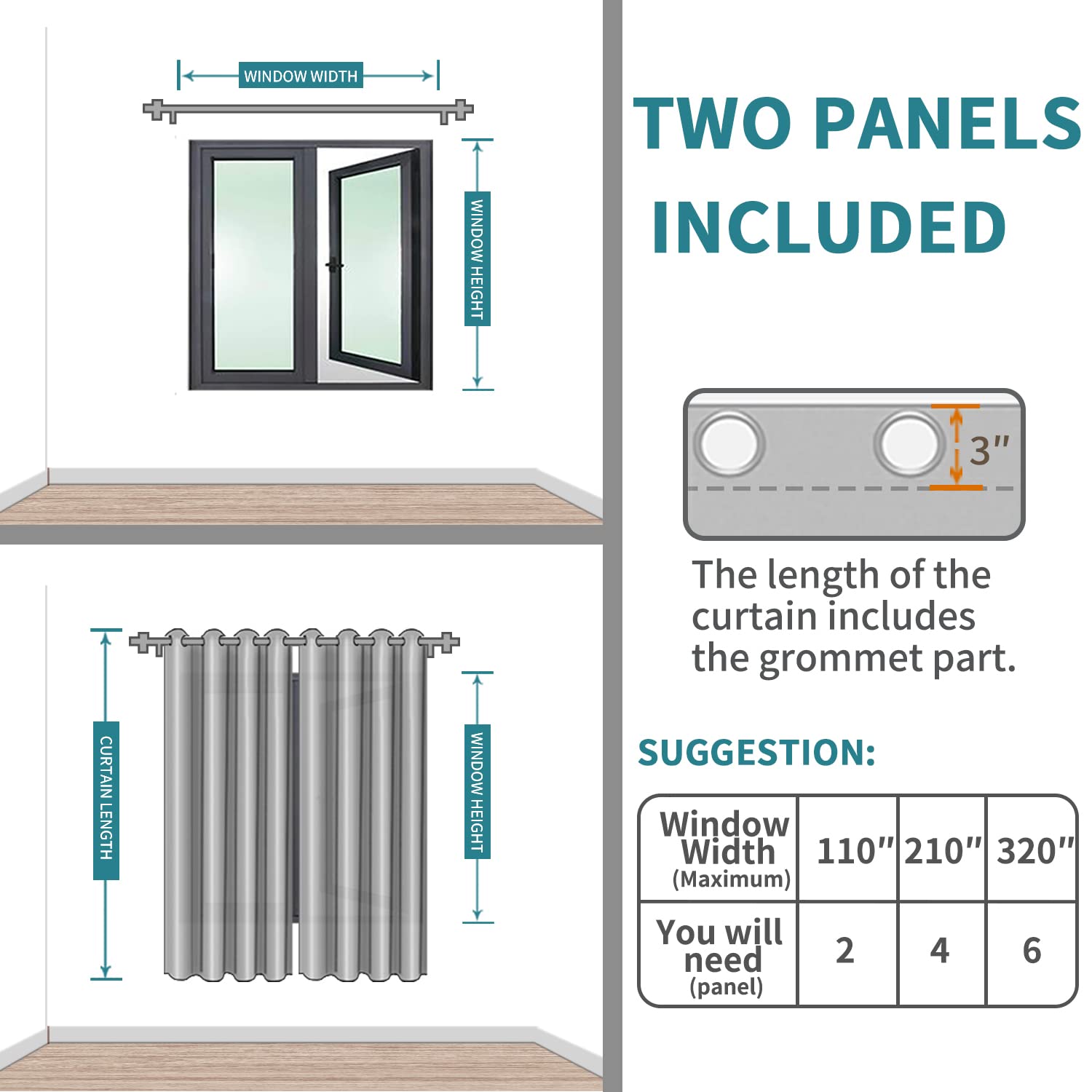 WINDOW WIDTH

WINDOW HEIGHT

CURTAIN LENGTH

WINDOW HEIGHT

TWO PANELS INCLUDED

3″

The length of the curtain includes the grommet part.

SUGGESTION:

| Window Width (Maximum) | 110″ | 210″ | 320″ |
|---|---|---|---|
| You will need (panel) | 2 | 4 | 6 |