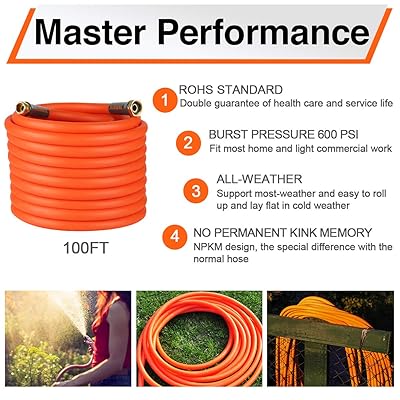 Master Performance

100FT

1 ROHS STANDARD
Double guarantee of health care and service life

2 BURST PRESSURE 600 PSI
Fit most home and light commercial work

3 ALL-WEATHER
Support most-weather and easy to roll up and lay flat in cold weather

4 NO PERMANENT KINK MEMORY
NPKM design, the special difference with the normal hose