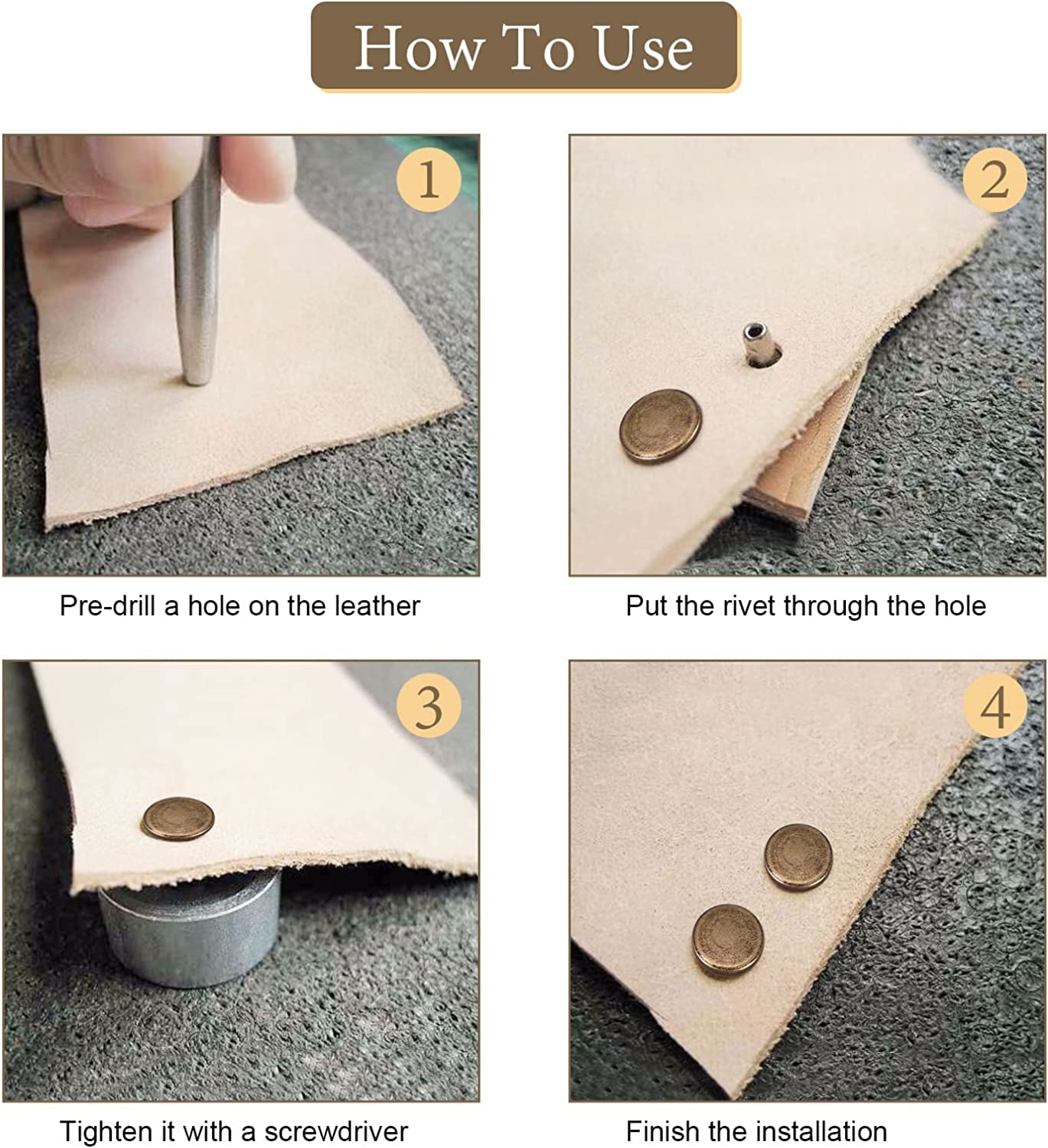 How To Use

1

Pre-drill a hole on the leather

2

Put the rivet through the hole

3

Tighten it with a screwdriver

4

Finish the installation