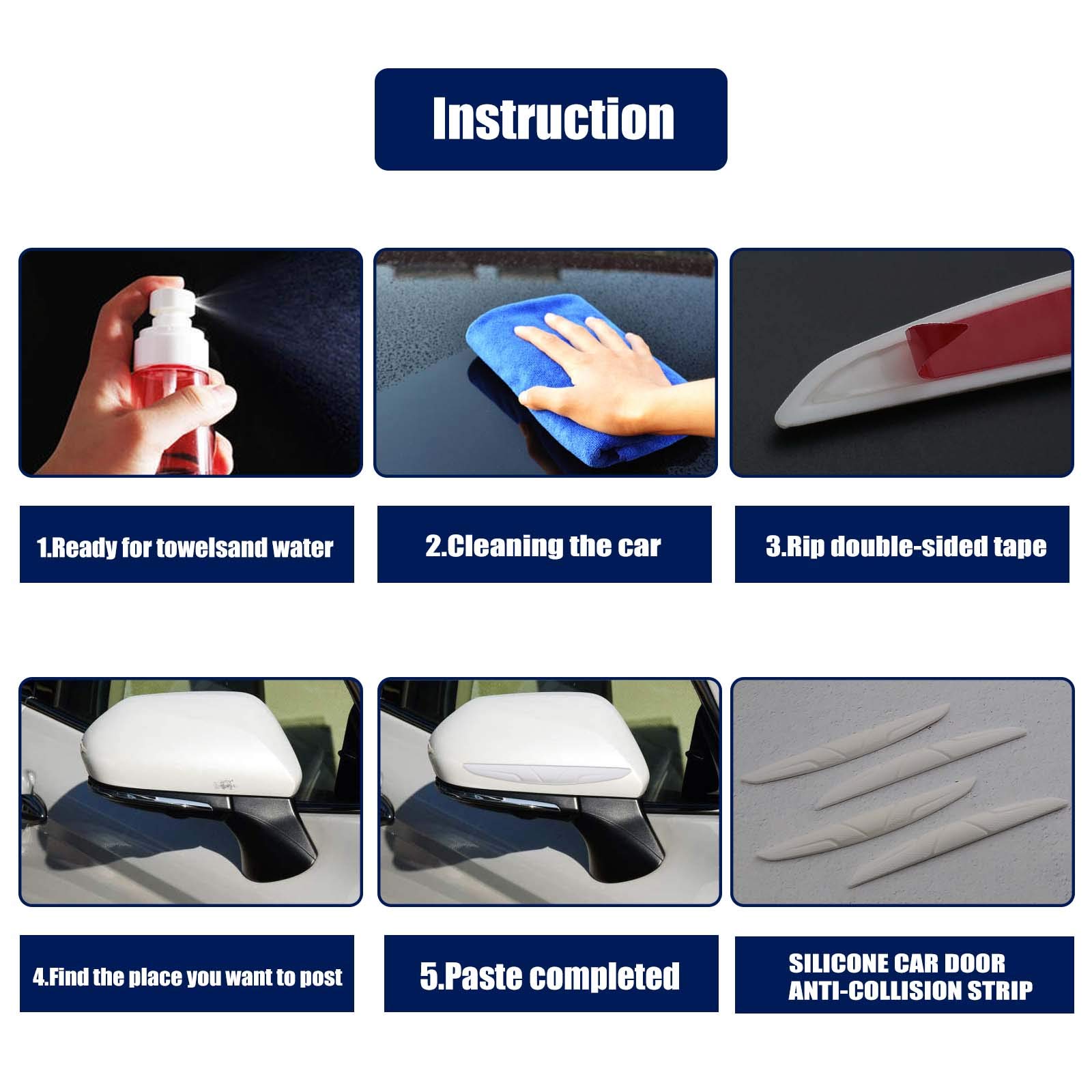 Instruction

1.Ready for towelsand water

2.Cleaning the car

3.Rip double-sided tape

4.Find the place you want to post

5.Paste completed

SILICONE CAR DOOR ANTI-COLLISION STRIP