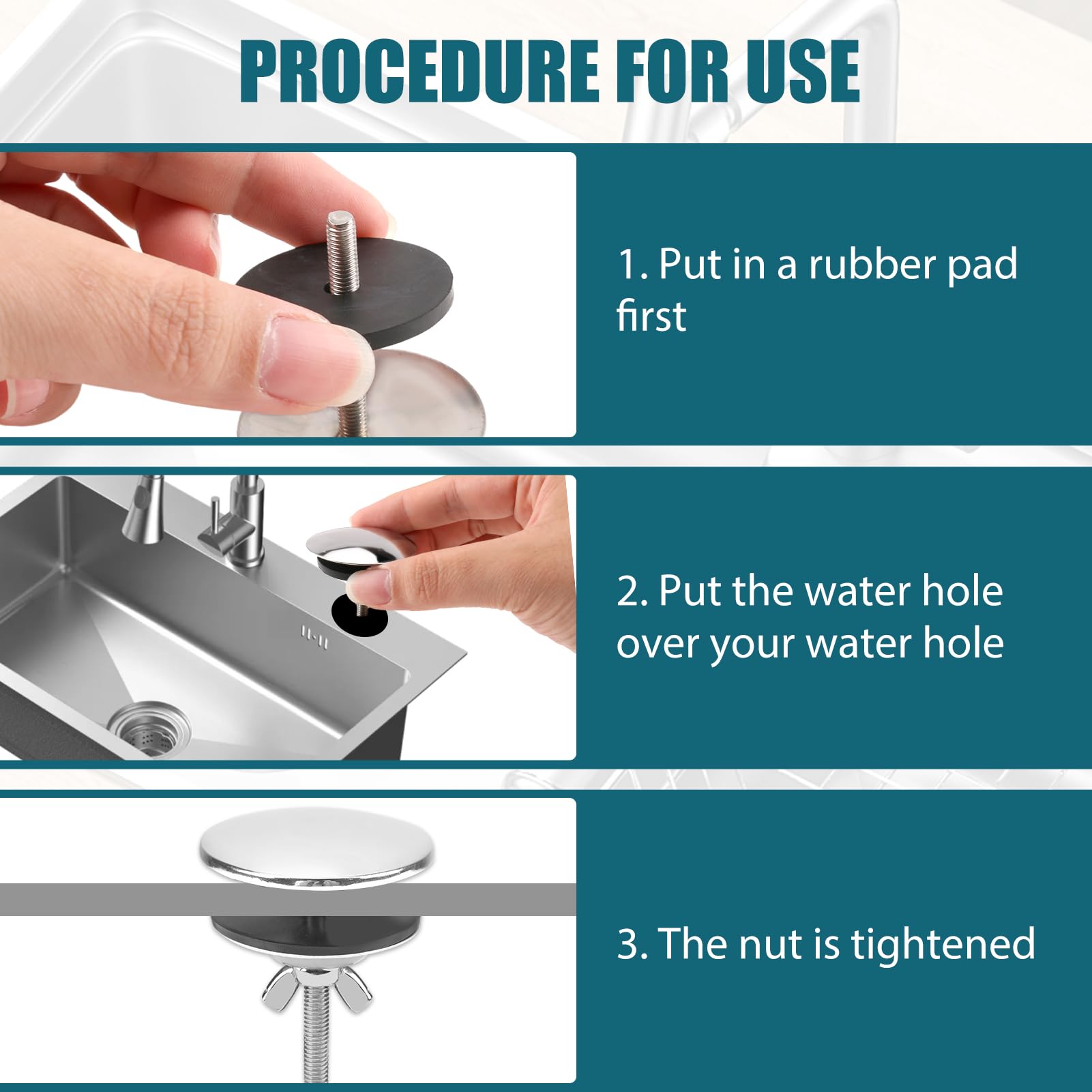 PROCEDURE FOR USE

1. Put in a rubber pad first

2. Put the water hole over your water hole

3. The nut is tightened