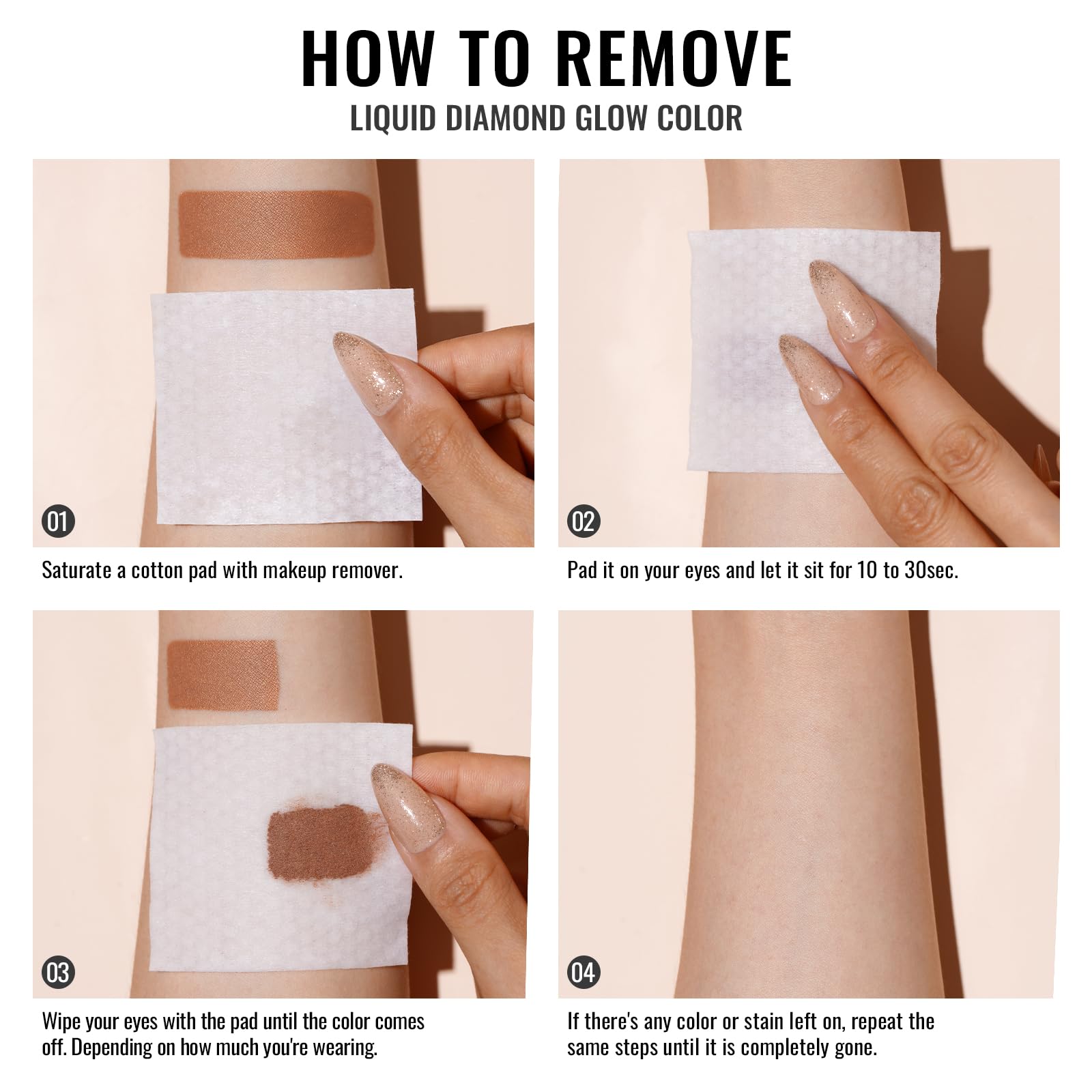 HOW TO REMOVE
LIQUID DIAMOND GLOW COLOR

01
Saturate a cotton pad with makeup remover.

02
Pad it on your eyes and let it sit for 10 to 30sec.

03
Wipe your eyes with the pad until the color comes off. Depending on how much you're wearing.

04
If there's any color or stain left on, repeat the same steps until it is completely gone.