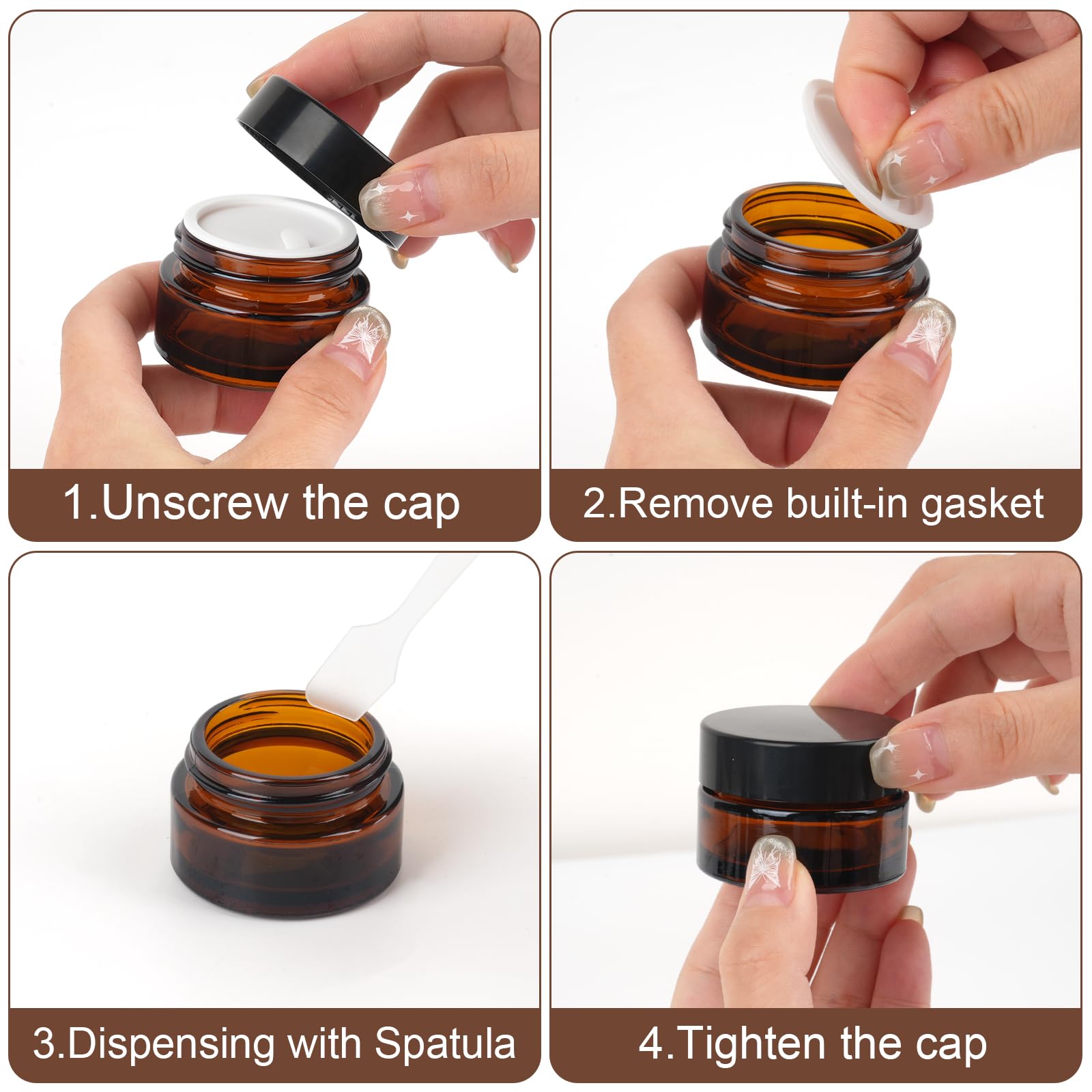 1.Unscrew the cap

2.Remove built-in gasket

3.Dispensing with Spatula

4.Tighten the cap