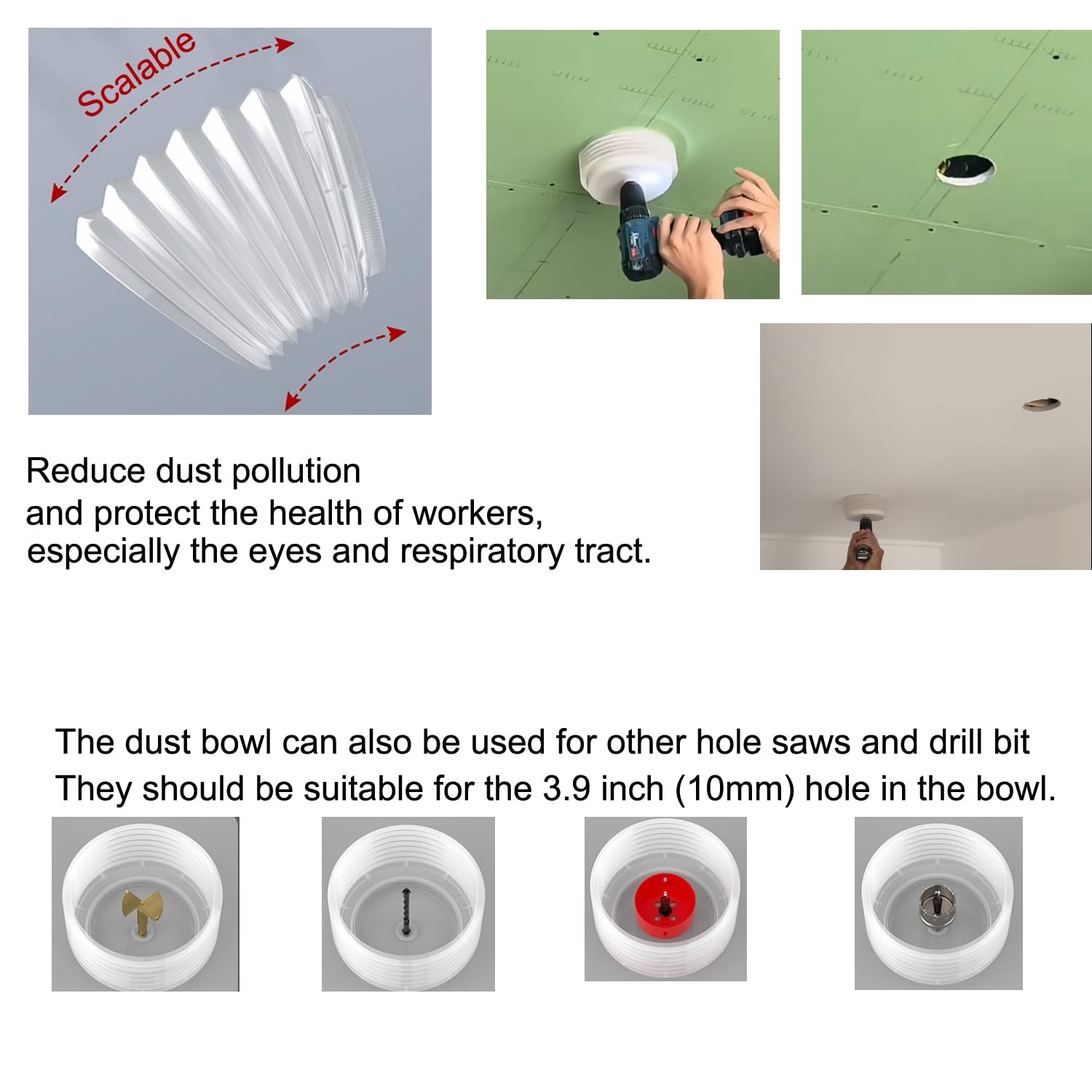 Scalable

Reduce dust pollution and protect the health of workers, especially the eyes and respiratory tract.

The dust bowl can also be used for other hole saws and drill bit They should be suitable for the 3.9 inch (10mm) hole in the bowl.