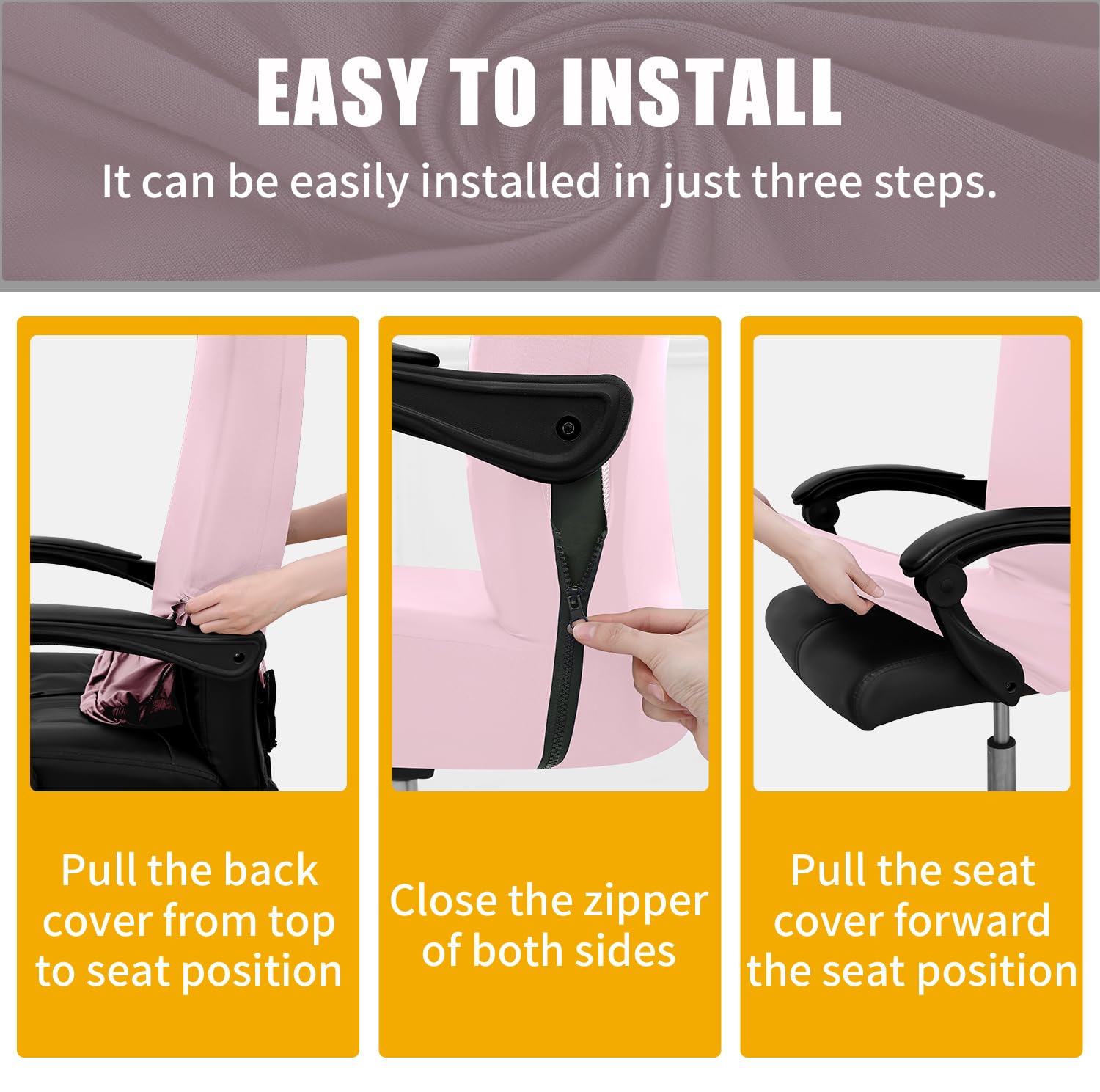 EASY TO INSTALL

It can be easily installed in just three steps.

Pull the back cover from top to seat position

Close the zipper of both sides

Pull the seat cover forward the seat position