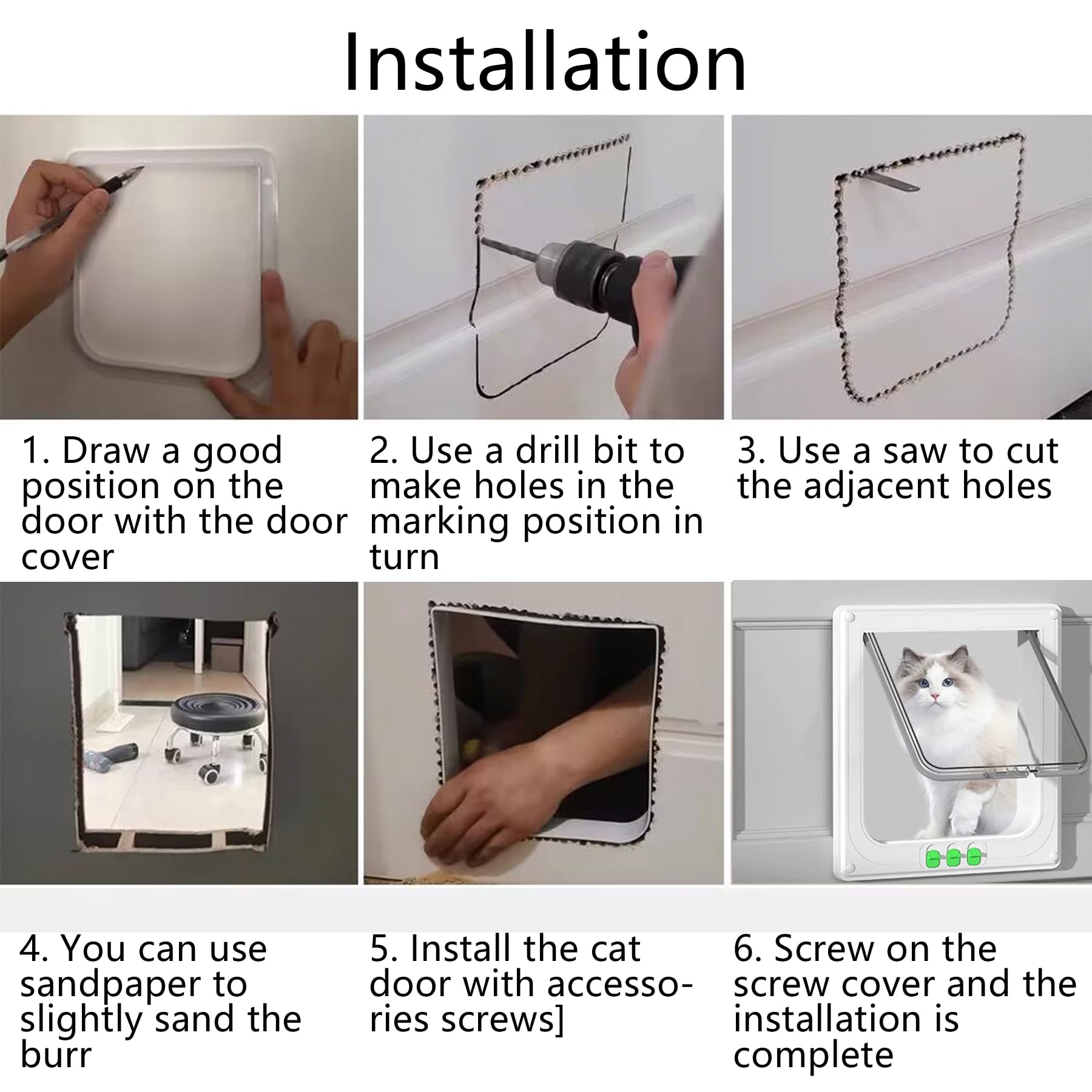 Installation

1. Draw a good position on the door with the door cover

2. Use a drill bit to make holes in the marking position in turn

3. Use a saw to cut the adjacent holes

4. You can use sandpaper to slightly sand the burr

5. Install the cat door with accessories screws]

6. Screw on the screw cover and the installation is complete