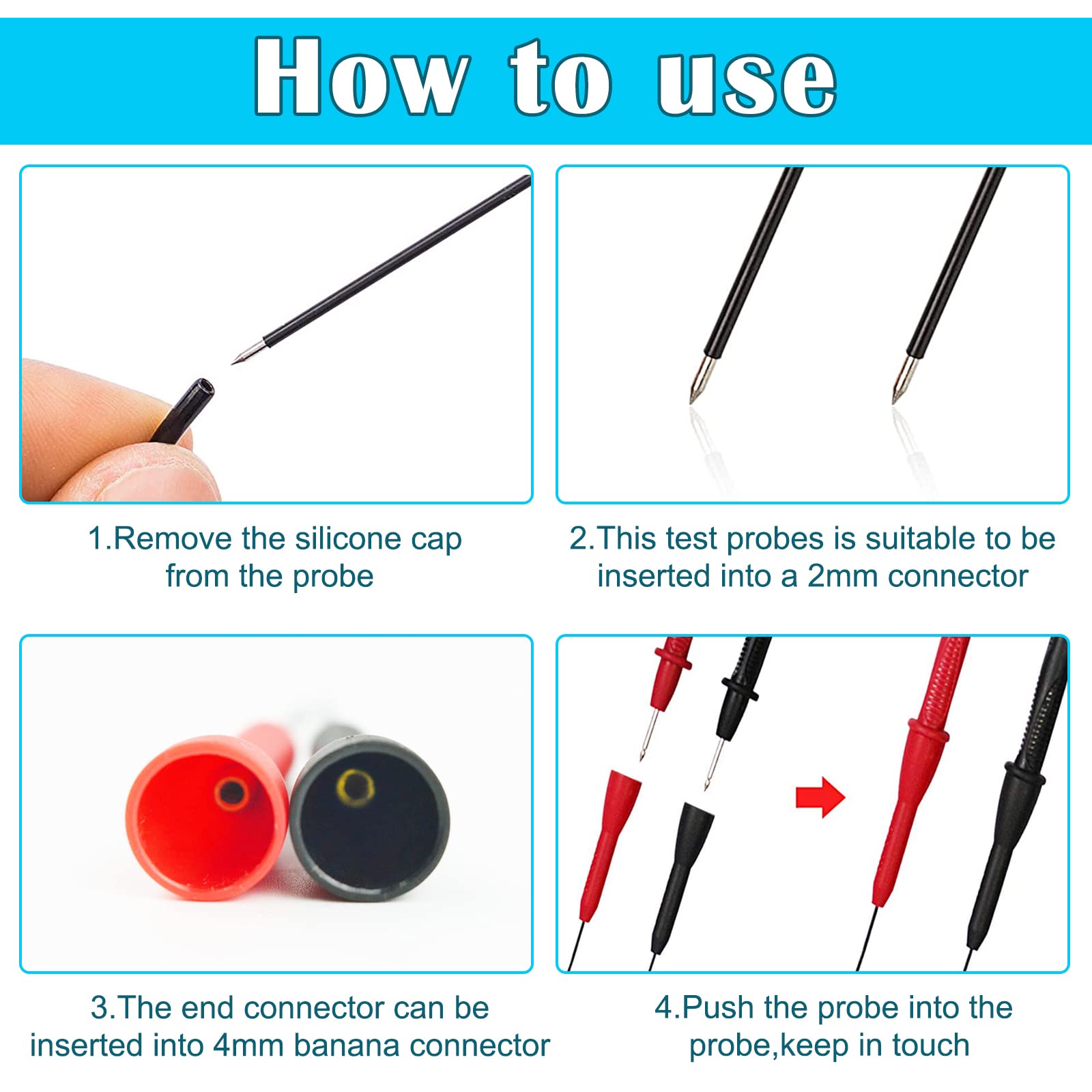 How to use

1.Remove the silicone cap from the probe

2.This test probes is suitable to be inserted into a 2mm connector

3.The end connector can be inserted into 4mm banana connector

4.Push the probe into the probe,keep in touch