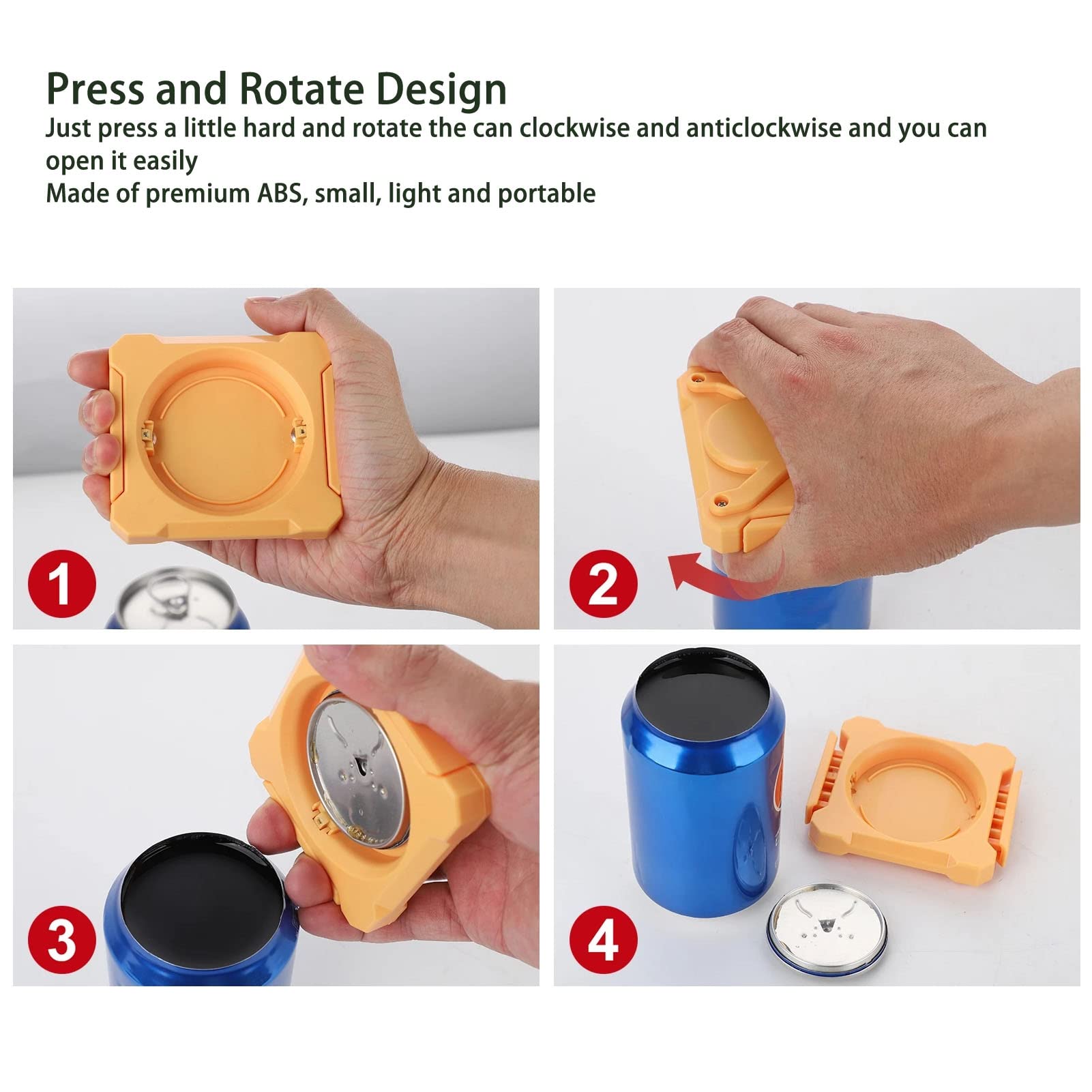 Press and Rotate Design
Just press a little hard and rotate the can clockwise and anticlockwise and you can open it easily
Made of premium ABS, small, light and portable

1

2

3

4