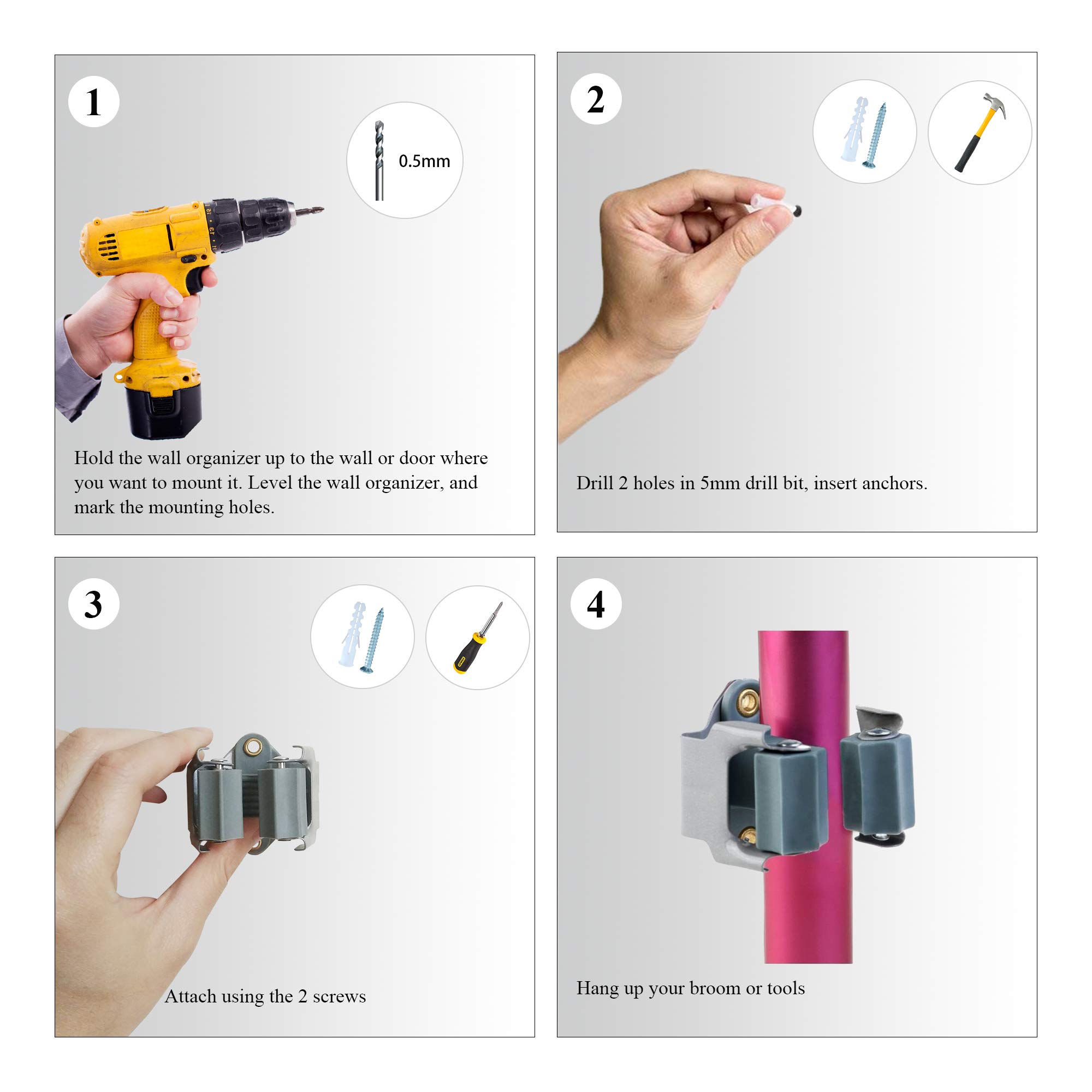 1

0.5mm

Hold the wall organizer up to the wall or door where you want to mount it. Level the wall organizer, and mark the mounting holes.

2

Drill 2 holes in 5mm drill bit, insert anchors.

3

Attach using the 2 screws

4

Hang up your broom or tools