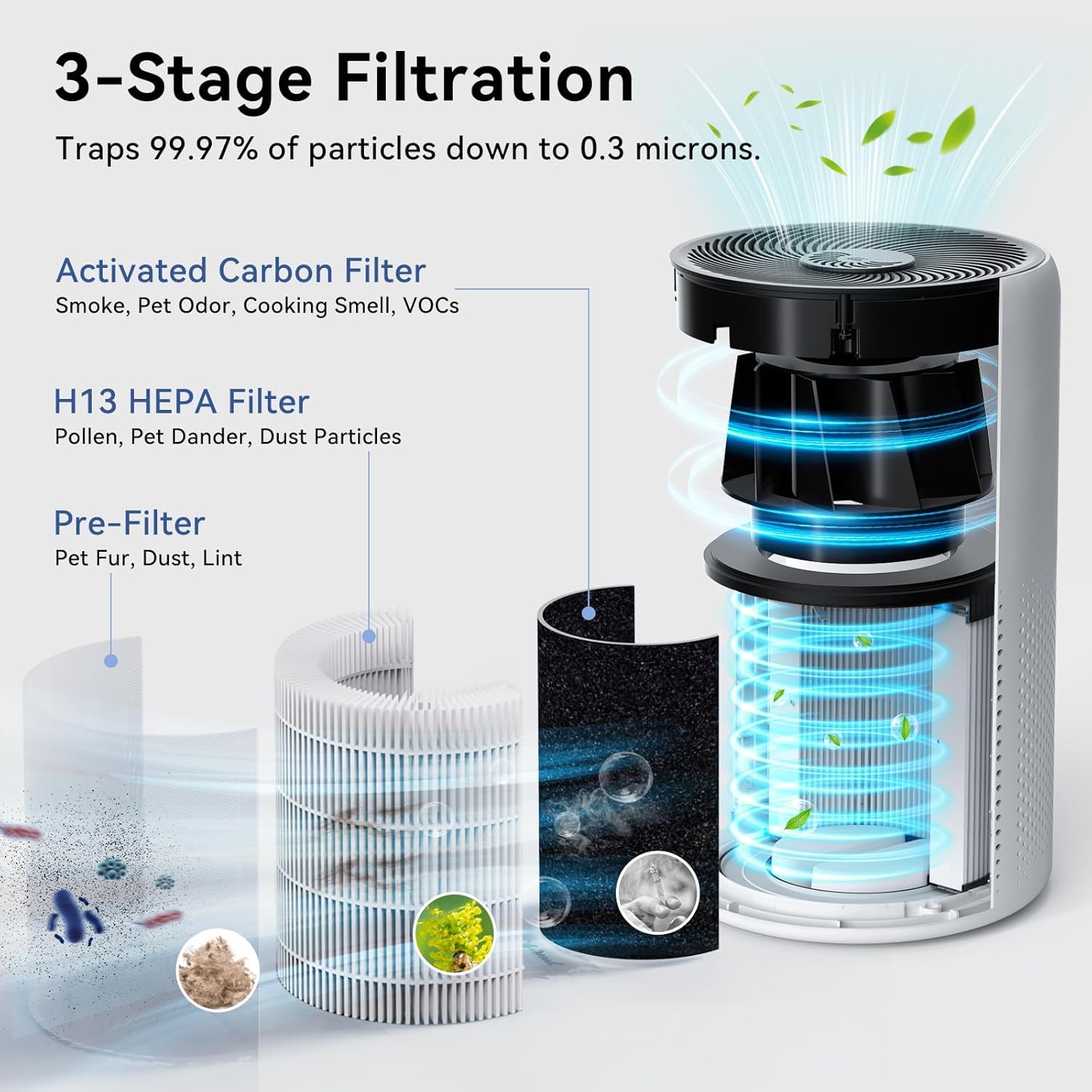 3-Stage Filtration

Traps 99.97% of particles down to 0.3 microns.

Activated Carbon Filter
Smoke, Pet Odor, Cooking Smell, VOCs

H13 HEPA Filter
Pollen, Pet Dander, Dust Particles

Pre-Filter
Pet Fur, Dust, Lint