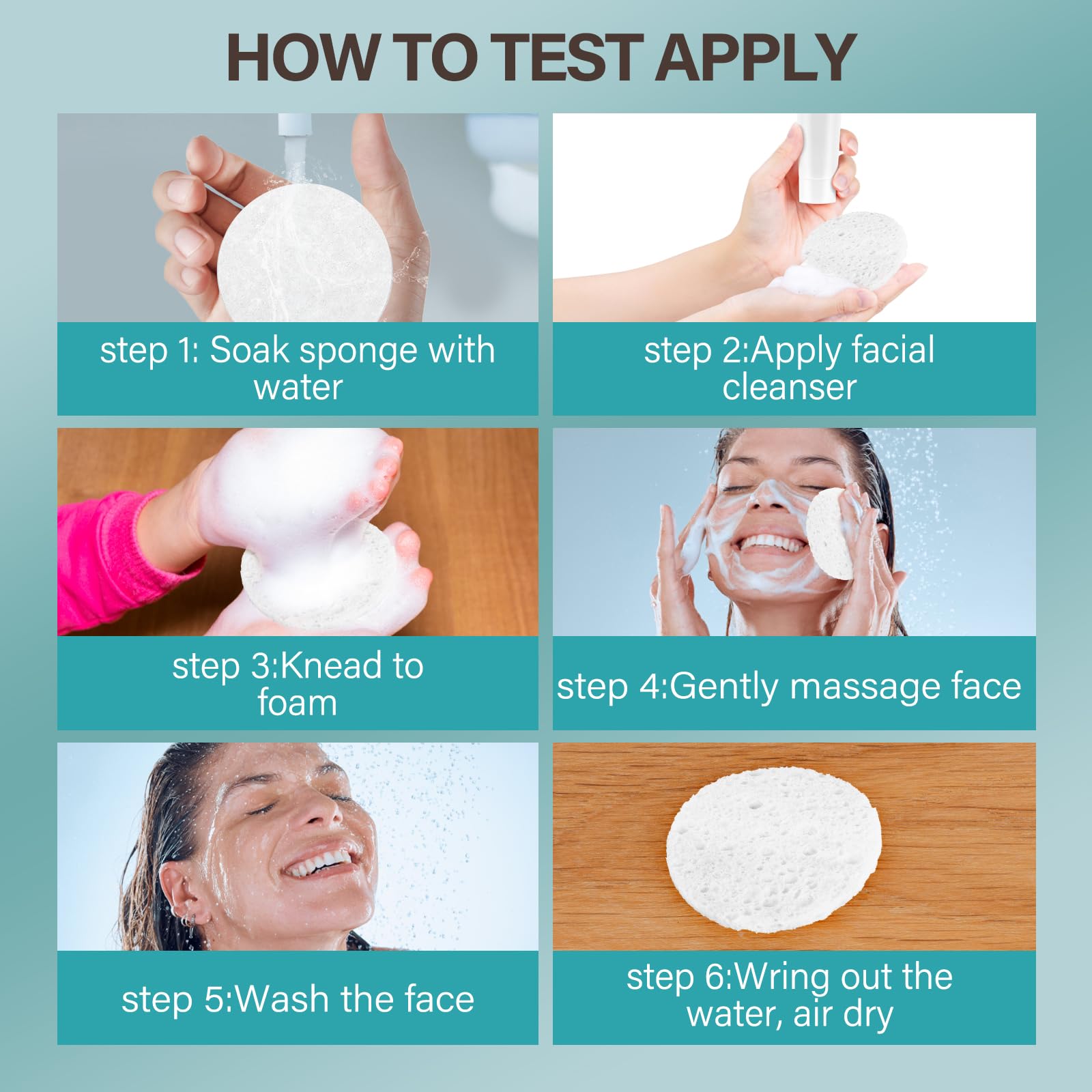 HOW TO TEST APPLY

step 1: Soak sponge with water

step 2:Apply facial cleanser

step 3:Knead to foam

step 4:Gently massage face

step 5:Wash the face

step 6:Wring out the water, air dry