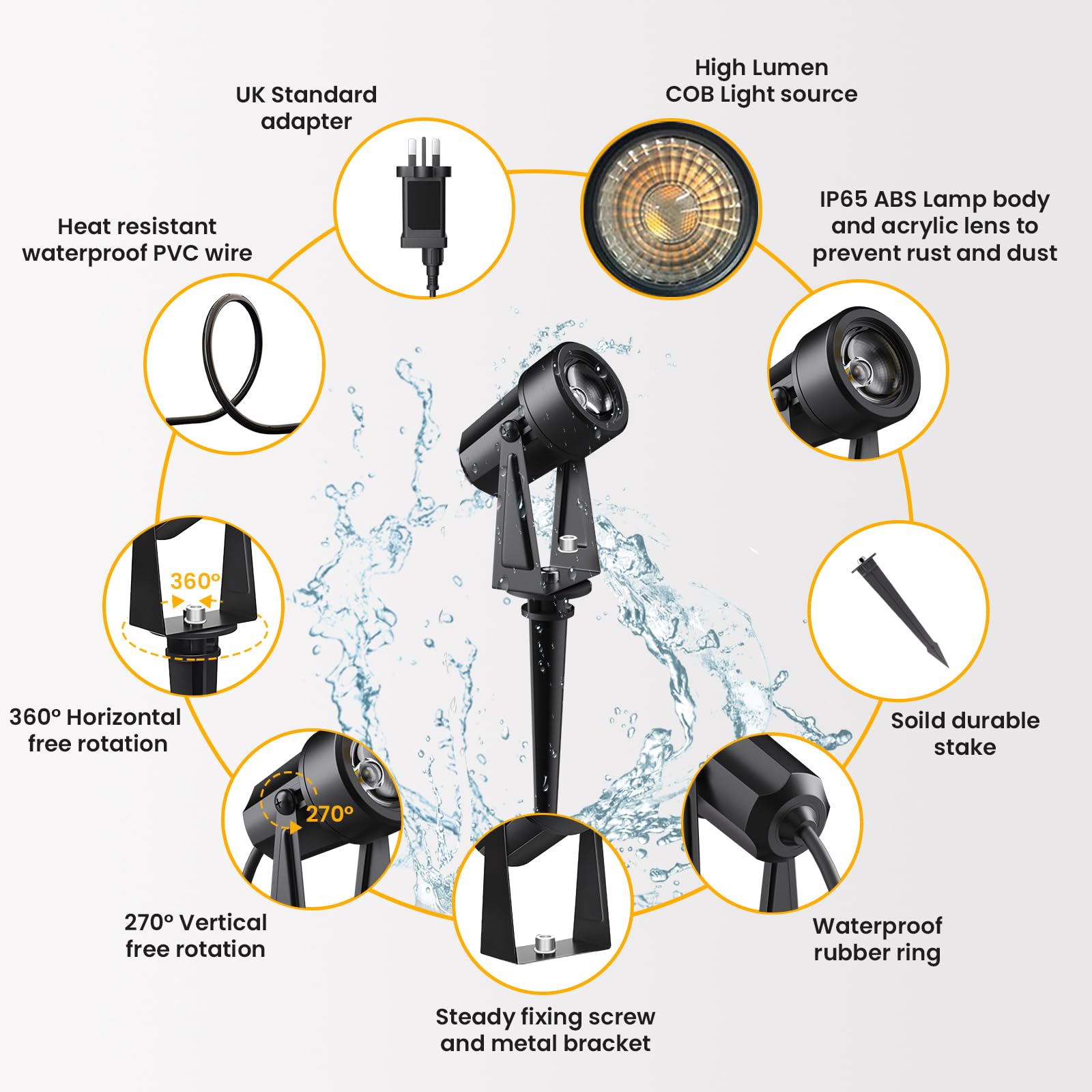 UK Standard adapter

High Lumen COB Light source

Heat resistant waterproof PVC wire

IP65 ABS Lamp body and acrylic lens to prevent rust and dust

360°

360° Horizontal free rotation

Soild durable stake

270°

270° Vertical free rotation

Waterproof rubber ring

Steady fixing screw and metal bracket