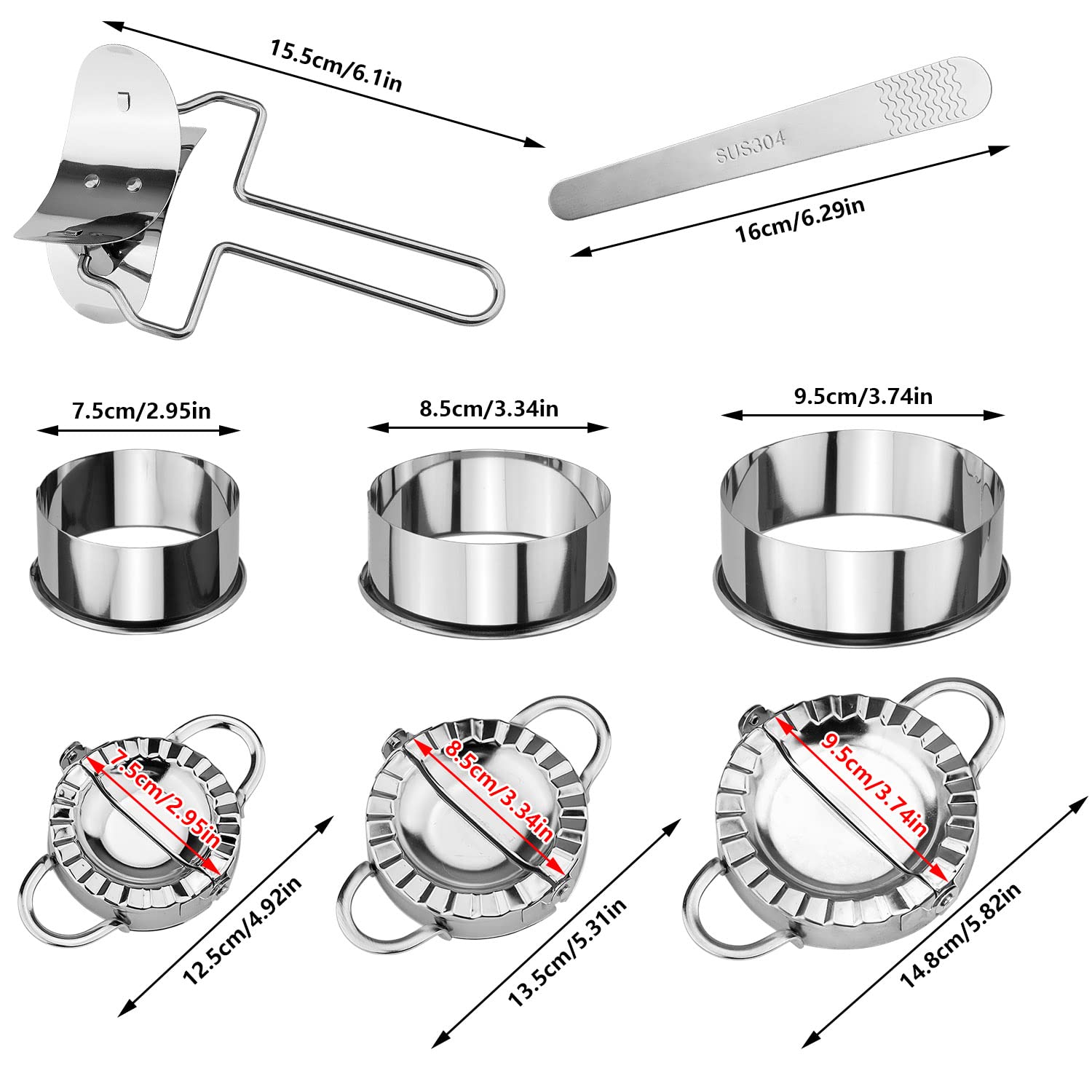 15.5cm/6.1in

SUS304

16cm/6.29in

7.5cm/2.95in

8.5cm/3.34in

9.5cm/3.74in

7.5cm/2.95in

8.5cm/3.34in

9.5cm/3.74in

12.5cm/4.92in

13.5cm/5.31in

14.8cm/5.82in