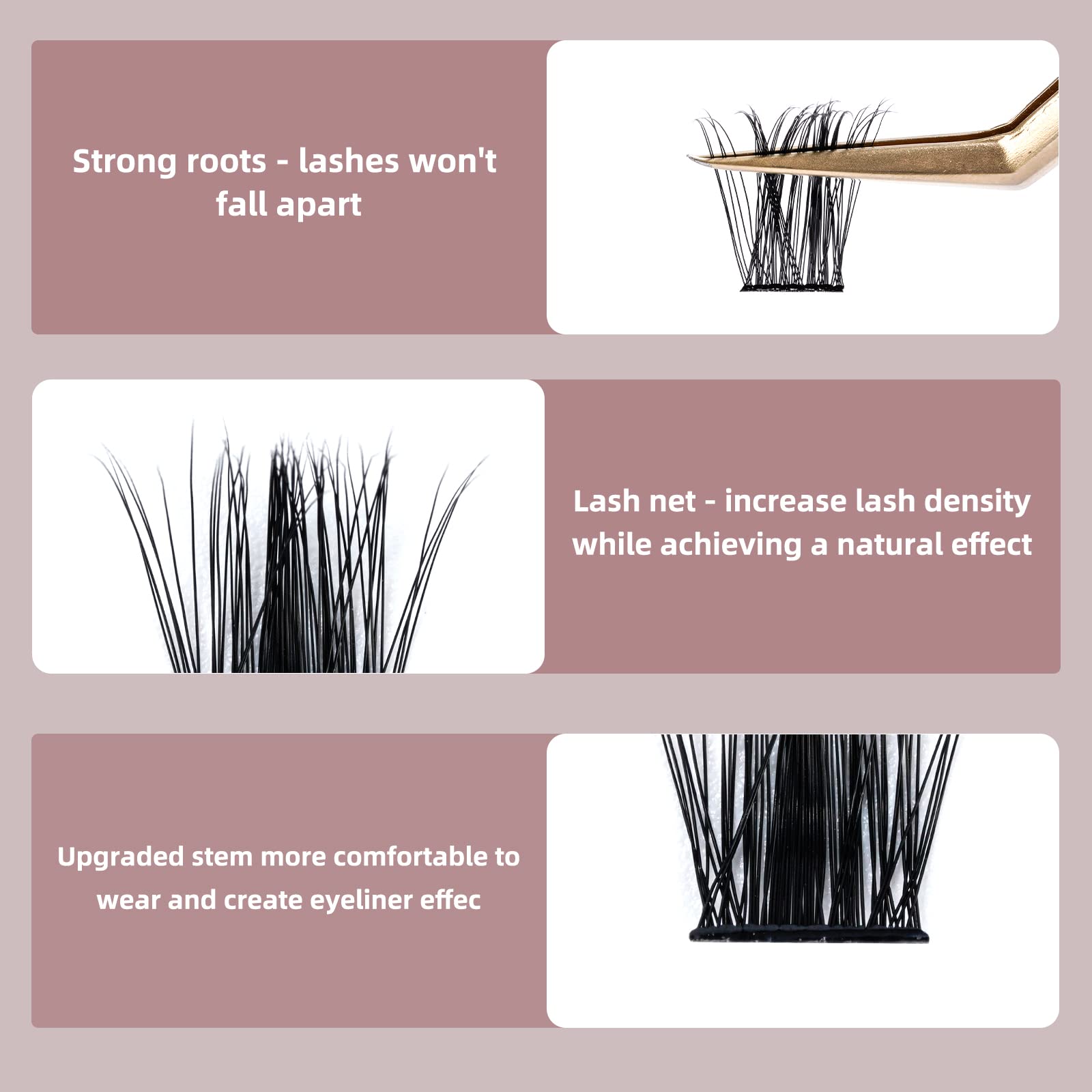 Strong roots - lashes won't fall apart

Lash net - increase lash density while achieving a natural effect

Upgraded stem more comfortable to wear and create eyeliner effec