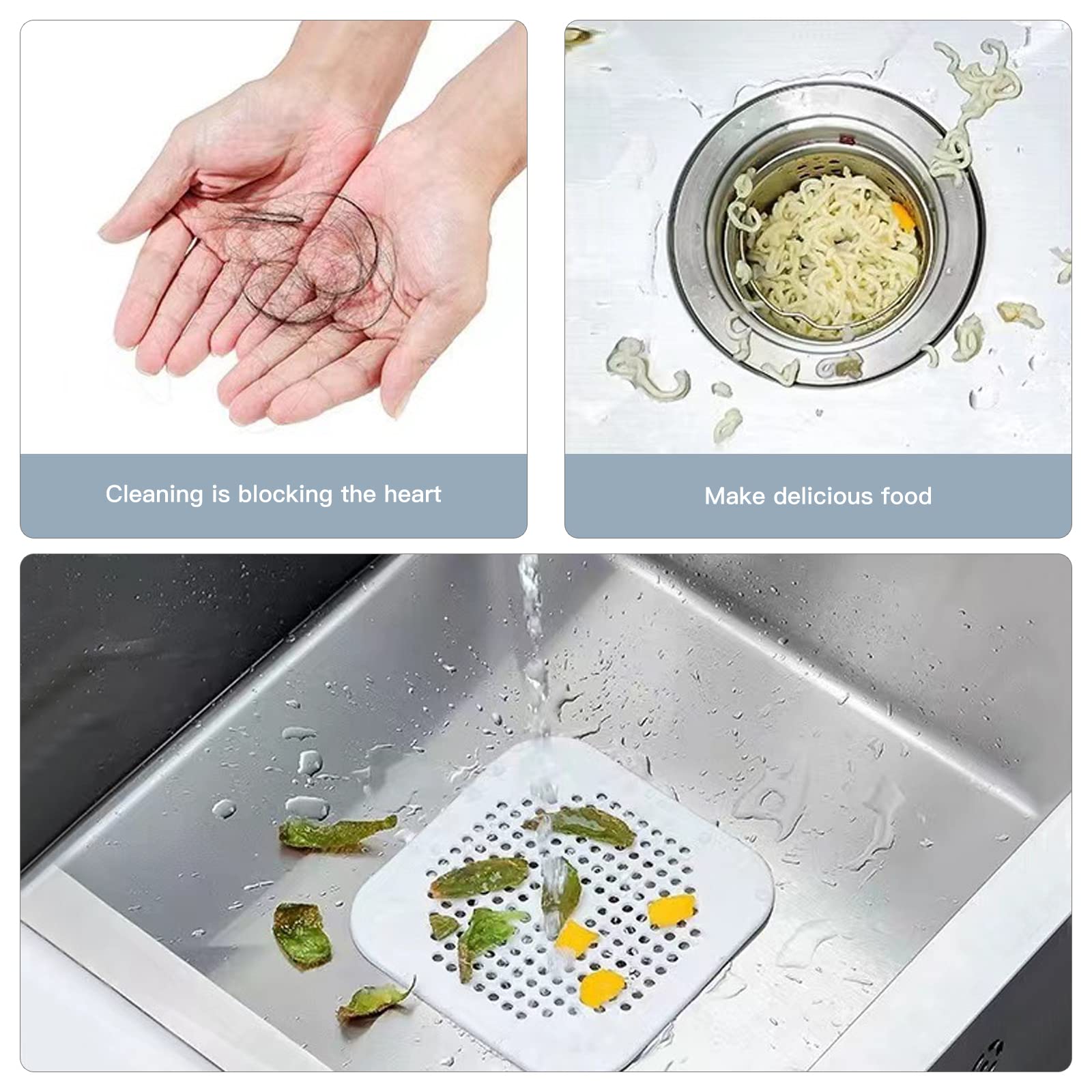 Cleaning is blocking the heart

Make delicious food