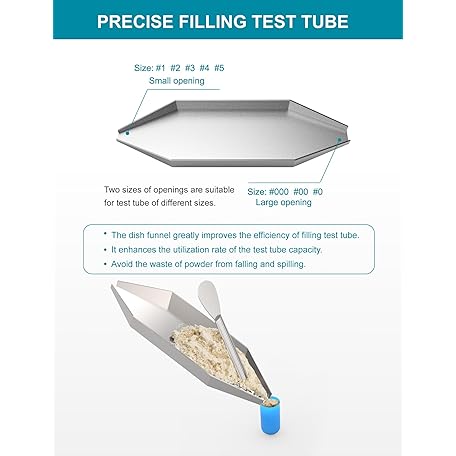 PRECISE FILLING TEST TUBE

Size: #1 #2 #3 #4 #5
Small opening

Two sizes of openings are suitable for test tube of different sizes.

Size: #000 #00 #0
Large opening

• The dish funnel greatly improves the efficiency of filling test tube.
• It enhances the utilization rate of the test tube capacity.
• Avoid the waste of powder from falling and spilling.