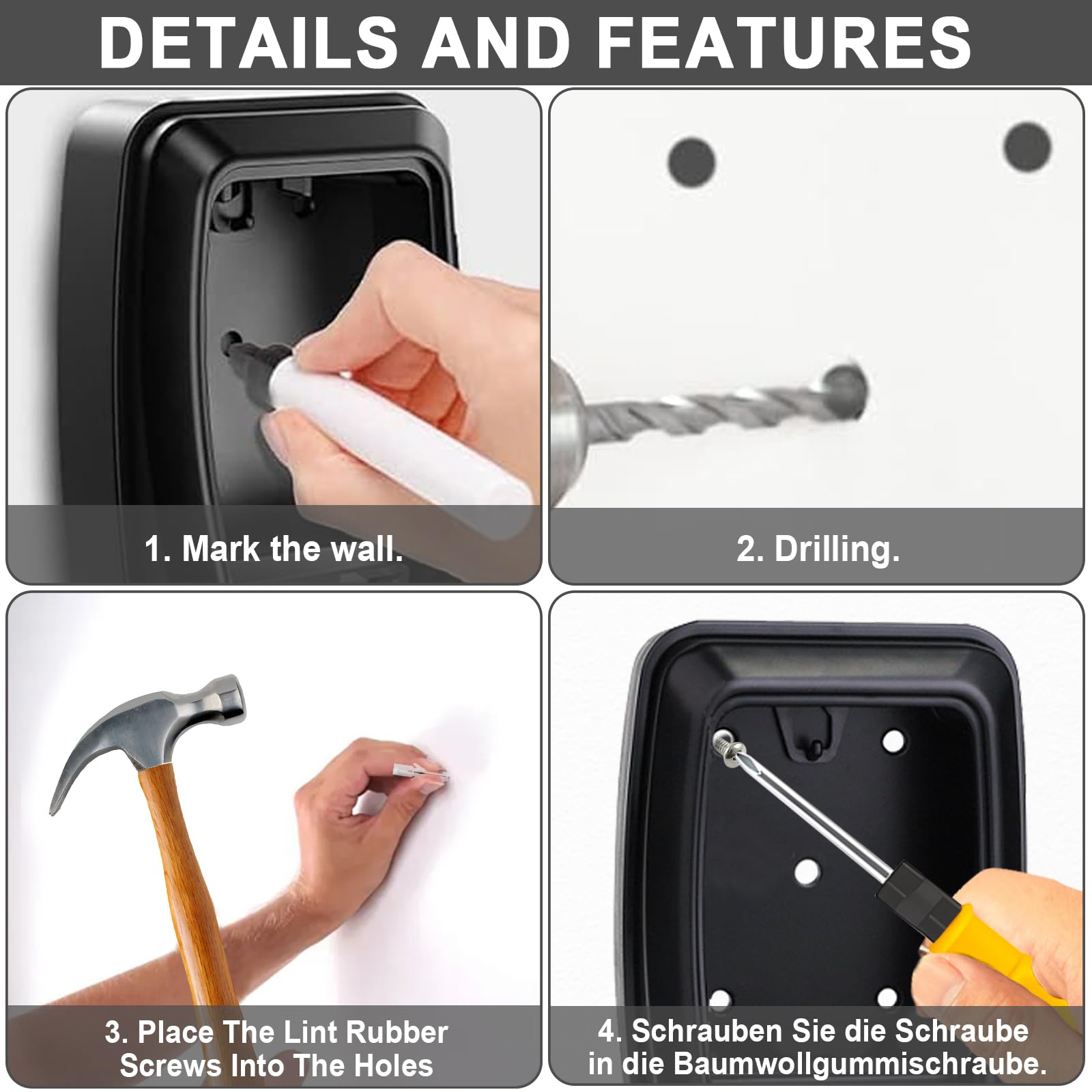 DETAILS AND FEATURES

1. Mark the wall.

2. Drilling.

3. Place The Lint Rubber Screws Into The Holes

4. Schrauben Sie die Schraube in die Baumwollgummischraube.